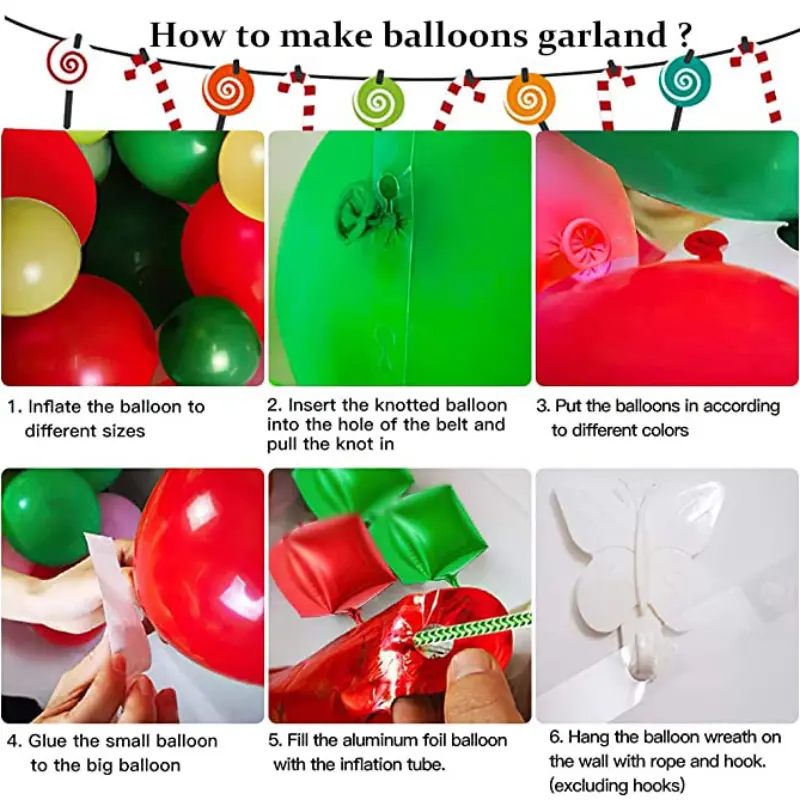 How to make balloons garland ?

1. Inflate the balloon to different sizes

2. Insert the knotted balloon into the hole of the belt and pull the knot in

3. Put the balloons in according to different colors

4. Glue the small balloon to the big balloon

5. Fill the aluminum foil balloon with the inflation tube.

6. Hang the balloon wreath on the wall with rope and hook. (excluding hooks)