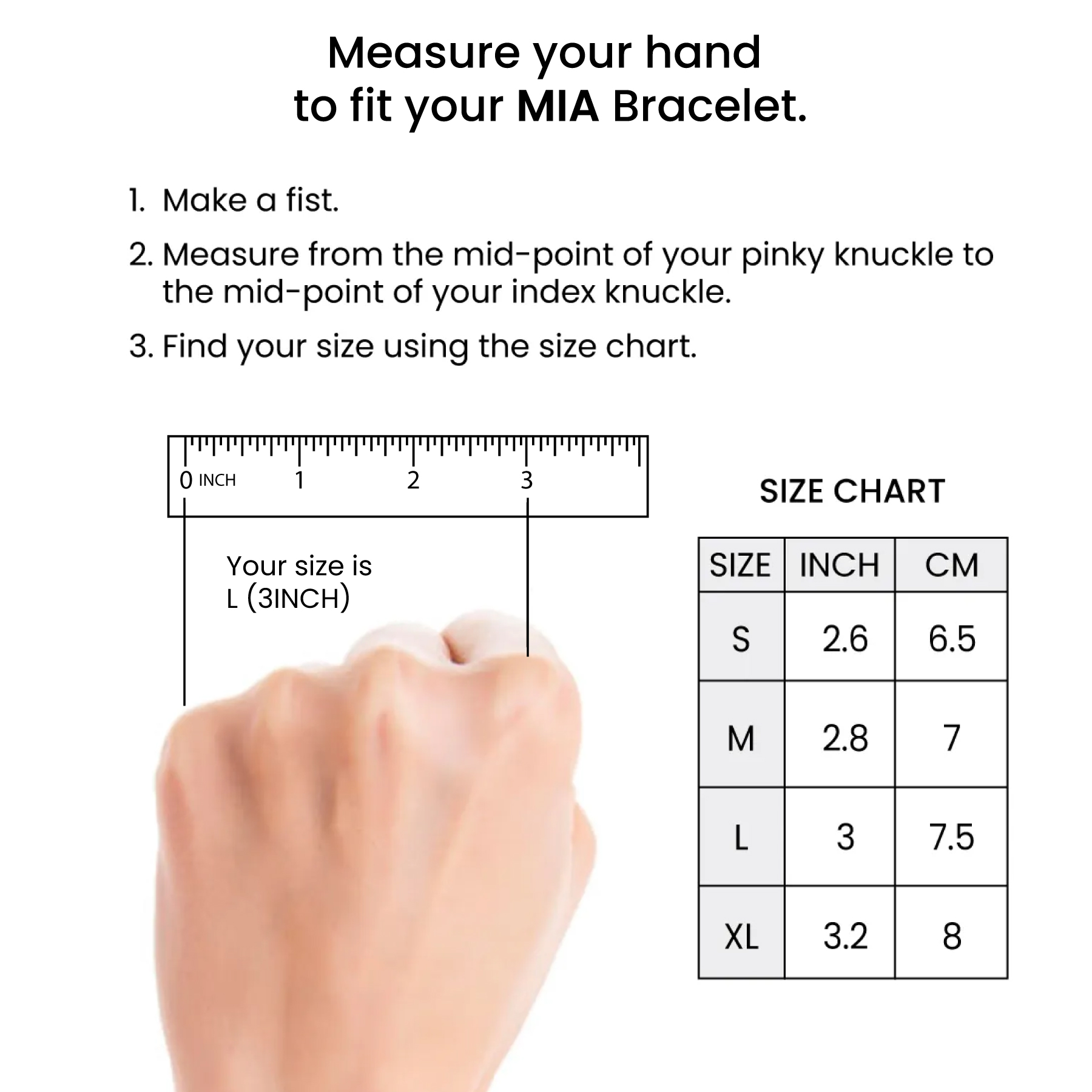 Measure your hand
to fit your MIA Bracelet.

1. Make a fist.

2. Measure from the mid-point of your pinky knuckle to the mid-point of your index knuckle.

3. Find your size using the size chart.

0 INCH 1 2 3

Your size is
L (3INCH)

SIZE CHART

| SIZE | INCH | CM |
|---|---|---|
| S | 2.6 | 6.5 |
| M | 2.8 | 7 |
| L | 3 | 7.5 |
| XL | 3.2 | 8 |