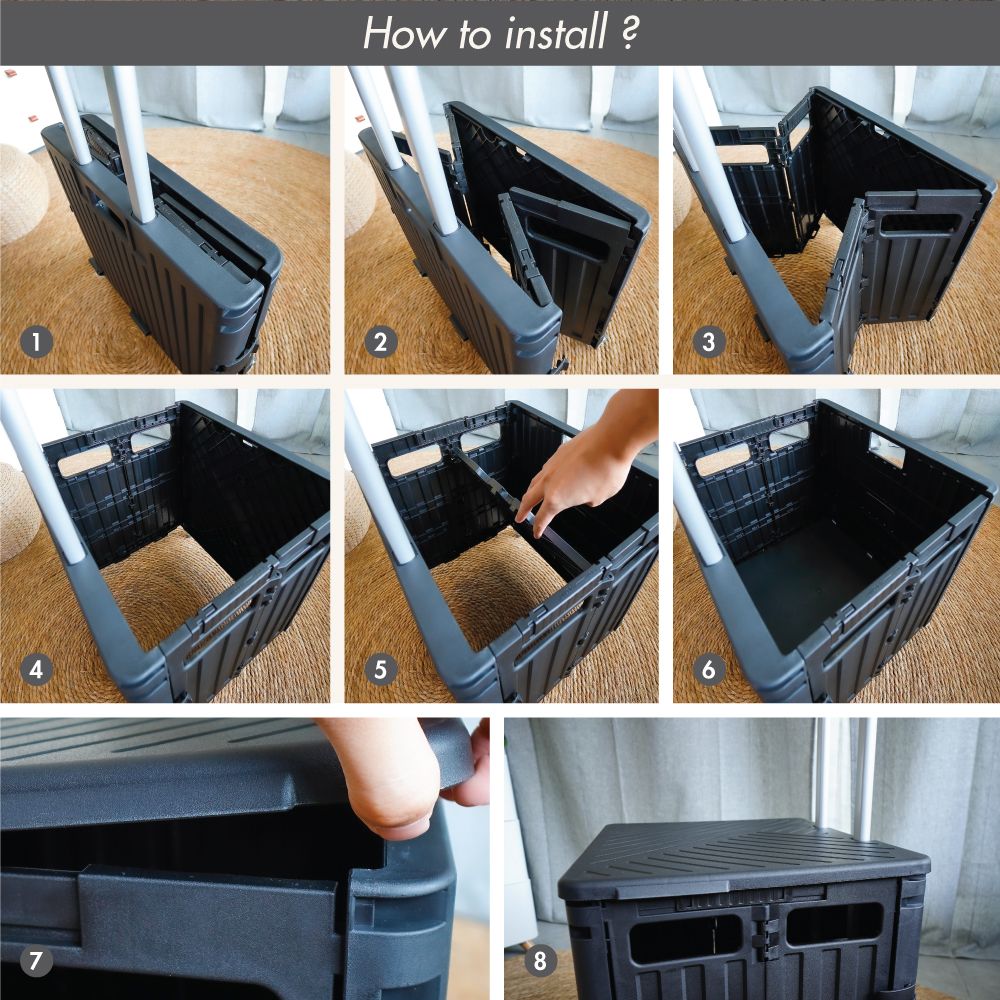 How to install ?

1

2

3

4

5

6

7

8