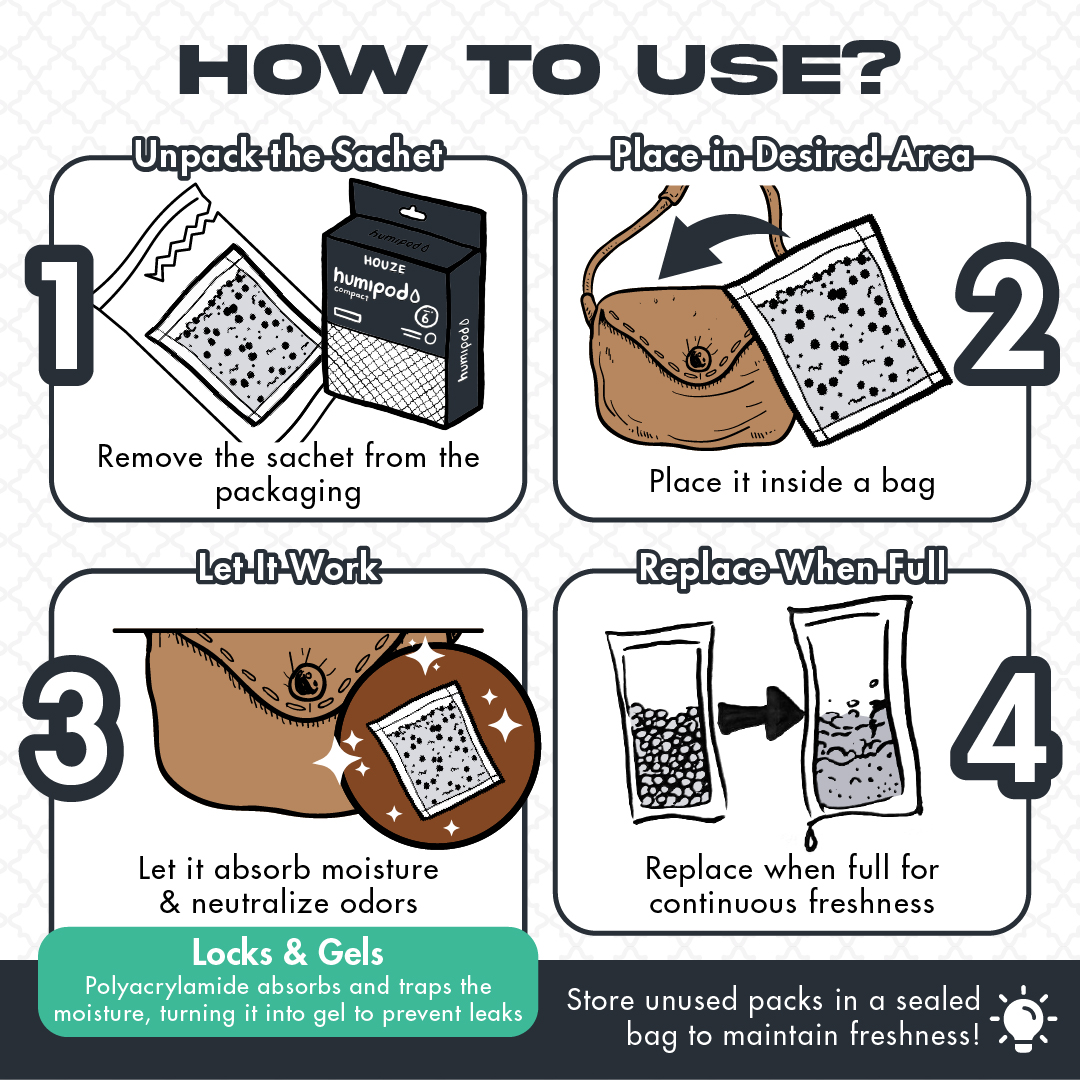 HOW TO USE?

Unpack the Sachet

1

humipod
HOUZE
humipod
compact
6
humipod

Remove the sachet from the packaging

Place in Desired Area

2

Place it inside a bag

Let It Work

3

Let it absorb moisture & neutralize odors

Replace When Full

4

Replace when full for continuous freshness

Locks & Gels
Polyacrylamide absorbs and traps the moisture, turning it into gel to prevent leaks

Store unused packs in a sealed bag to maintain freshness!