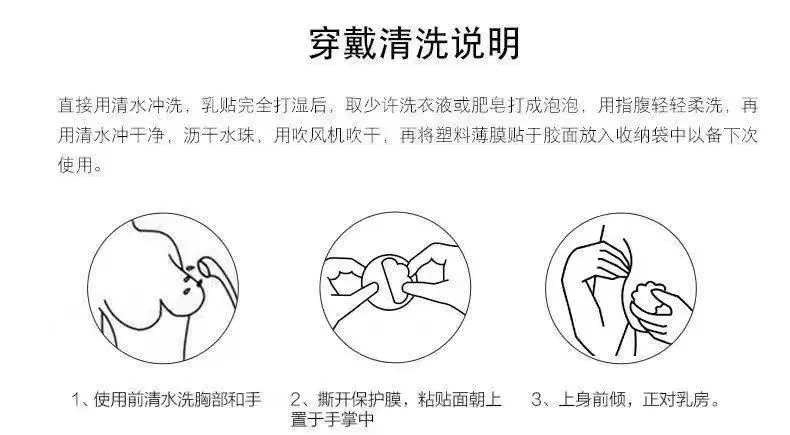 穿戴清洗说明

直接用清水冲洗，乳贴完全打湿后，取少许洗衣液或肥皂打成泡泡，用指腹轻轻柔洗，再用清水冲干净，沥干水珠，用吹风机吹干，再将塑料薄膜贴于胶面放入收纳袋中以备下次使用。

1、使用前清水洗胸部和手

2、撕开保护膜，粘贴面朝上置于手掌中

3、上身前倾，正对乳房。