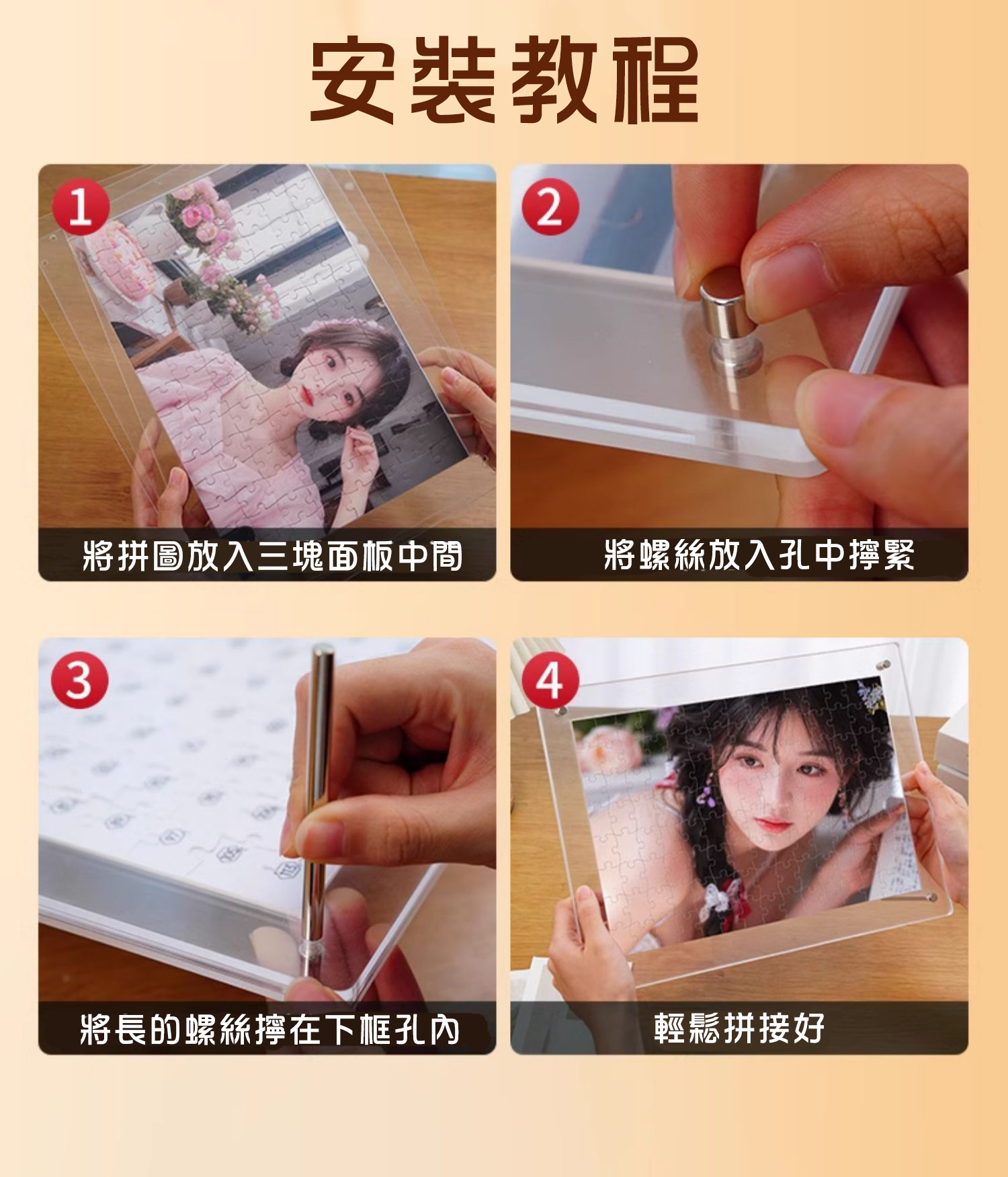 安裝教程

1
將拼圖放入三塊面板中間

2
將螺絲放入孔中擰緊

3
將長的螺絲擰在下框孔內

4
輕鬆拼接好