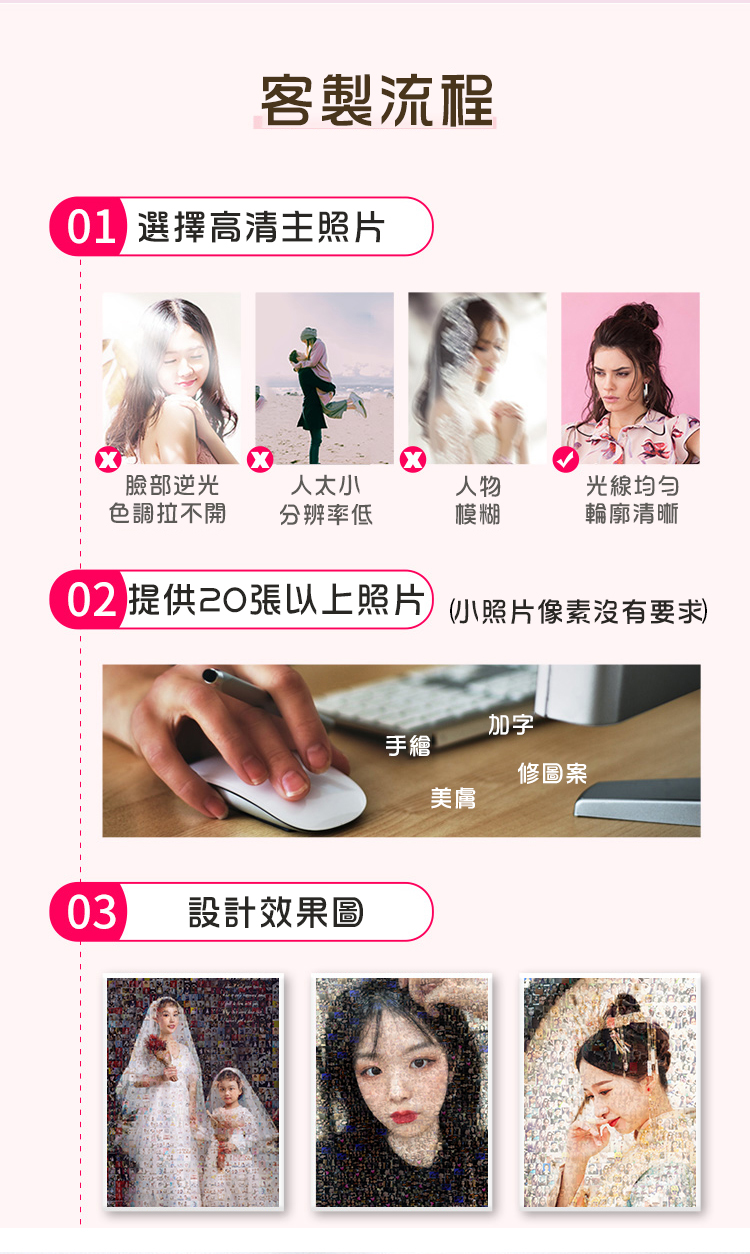 客製流程

01 選擇高清主照片

臉部逆光
色調拉不開

人太小
分辨率低

人物
模糊

光線均勻
輪廓清晰

02 提供20張以上照片 (小照片像素沒有要求)

加字
手繪
修圖案
美膚

03 設計效果圖