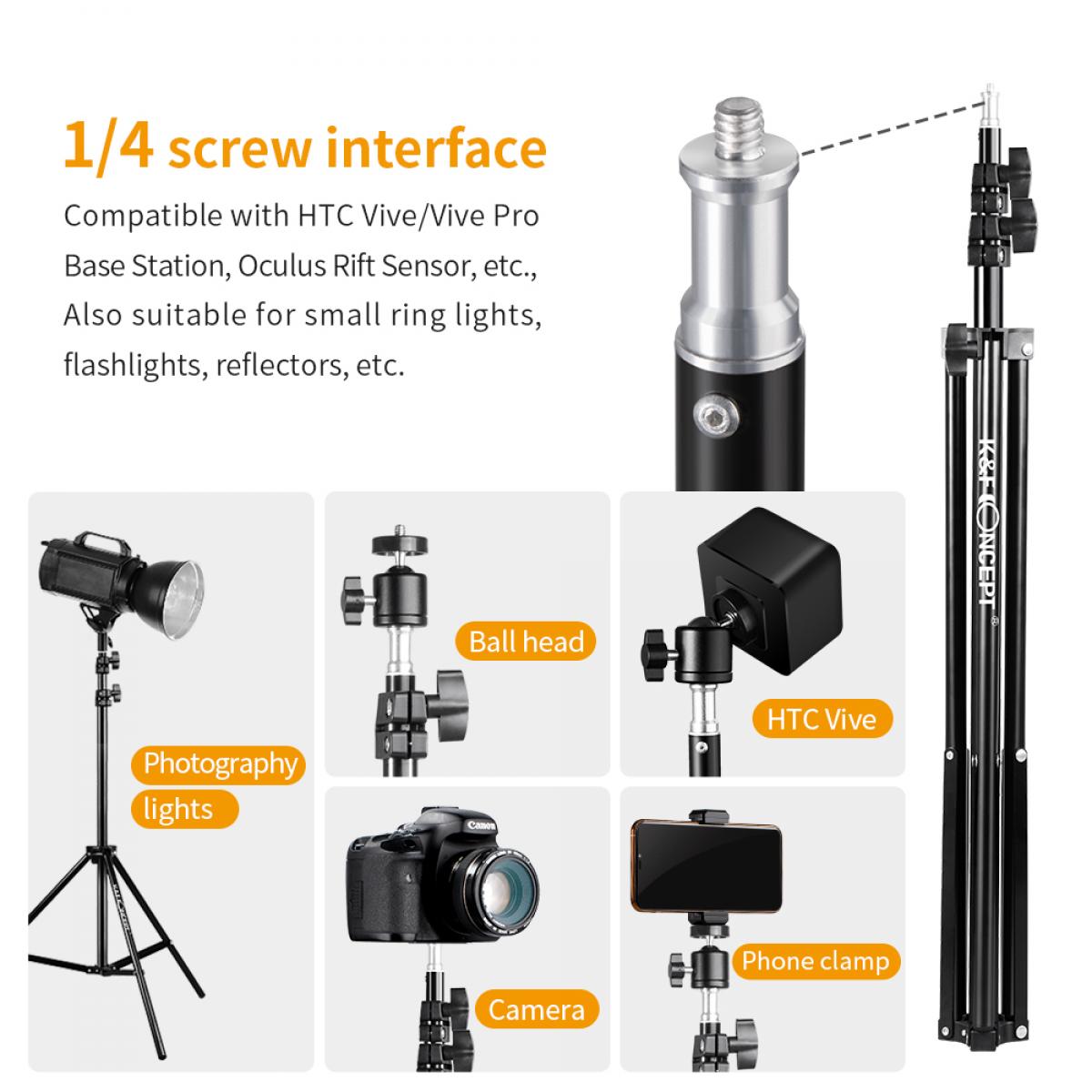 1/4 screw interface

Compatible with HTC Vive/Vive Pro Base Station, Oculus Rift Sensor, etc., Also suitable for small ring lights, flashlights, reflectors, etc.

K&F CONCEPT

Photography lights

Ball head

HTC Vive

Canon

Camera

Phone clamp