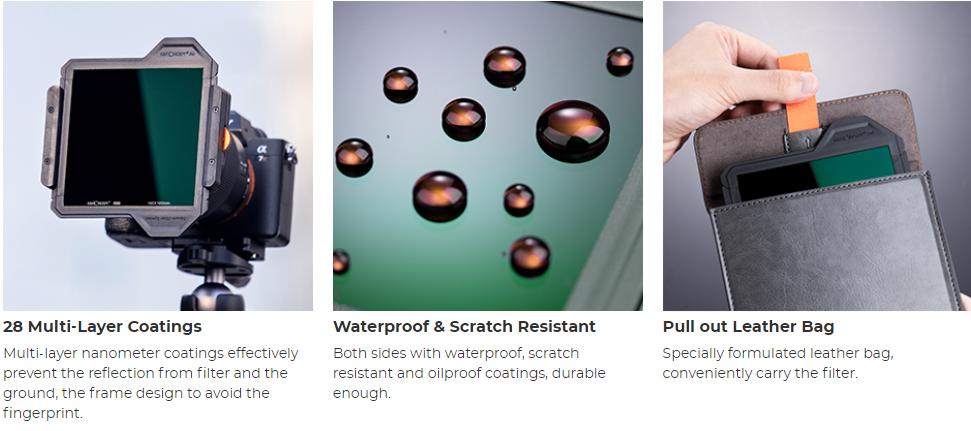 28 Multi-Layer Coatings

Multi-layer nanometer coatings effectively prevent the reflection from filter and the ground, the frame design to avoid the fingerprint.

Waterproof & Scratch Resistant

Both sides with waterproof, scratch resistant and oilproof coatings, durable enough.

Pull out Leather Bag

Specially formulated leather bag, conveniently carry the filter.