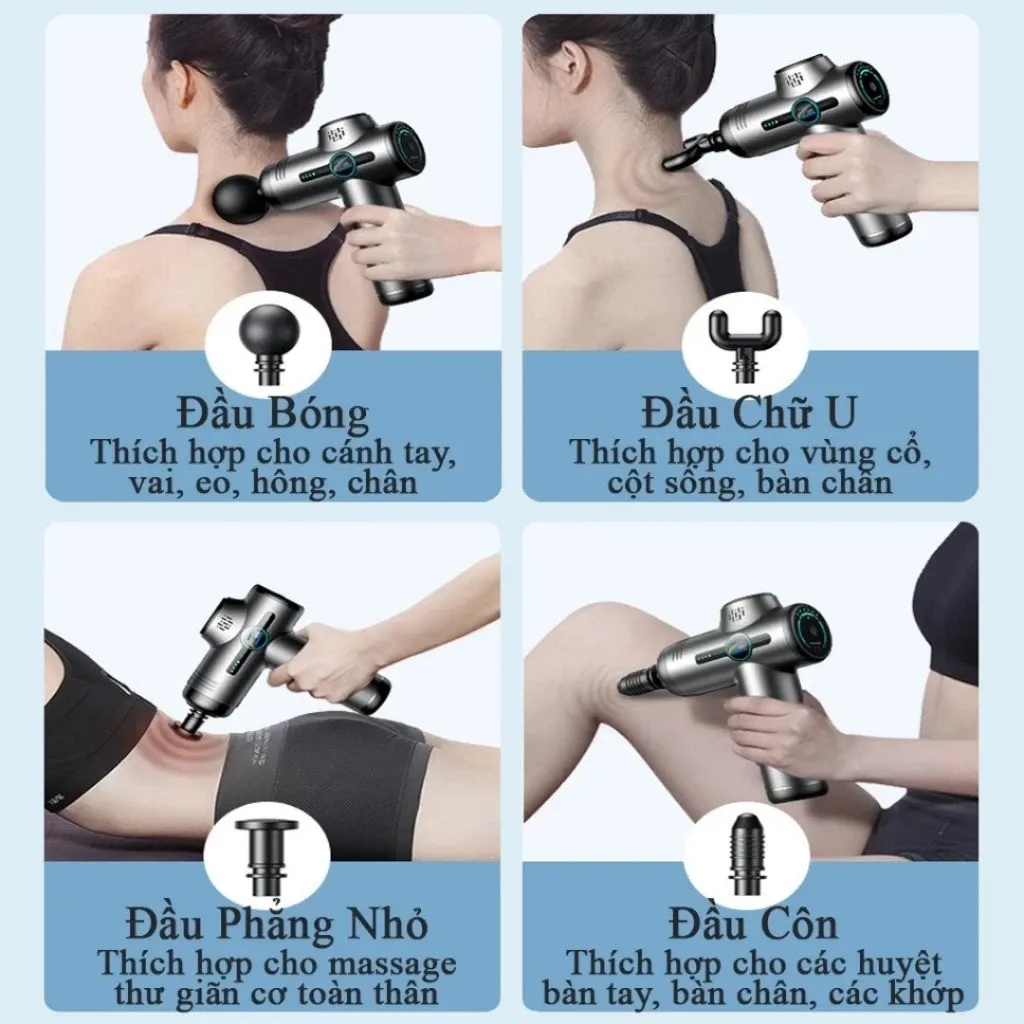 Đầu Bóng
Thích hợp cho cánh tay, vai, eo, hông, chân

Đầu Chữ U
Thích hợp cho vùng cổ, cột sống, bàn chân

Đầu Phẳng Nhỏ
Thích hợp cho massage thư giãn cơ toàn thân

Đầu Côn
Thích hợp cho các huyệt bàn tay, bàn chân, các khớp