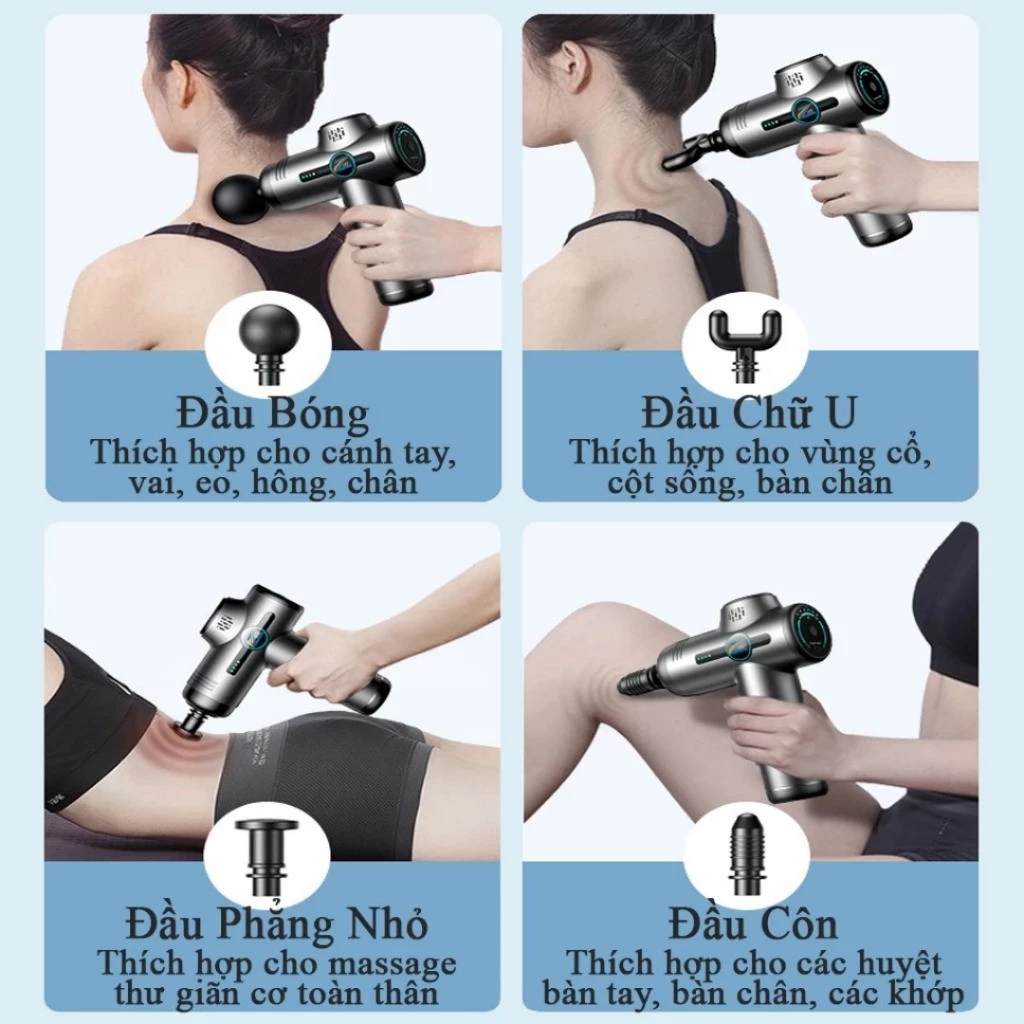 Đầu Bóng
Thích hợp cho cánh tay, vai, eo, hông, chân

Đầu Chữ U
Thích hợp cho vùng cổ, cột sống, bàn chân

Đầu Phẳng Nhỏ
Thích hợp cho massage thư giãn cơ toàn thân

Đầu Côn
Thích hợp cho các huyệt bàn tay, bàn chân, các khớp