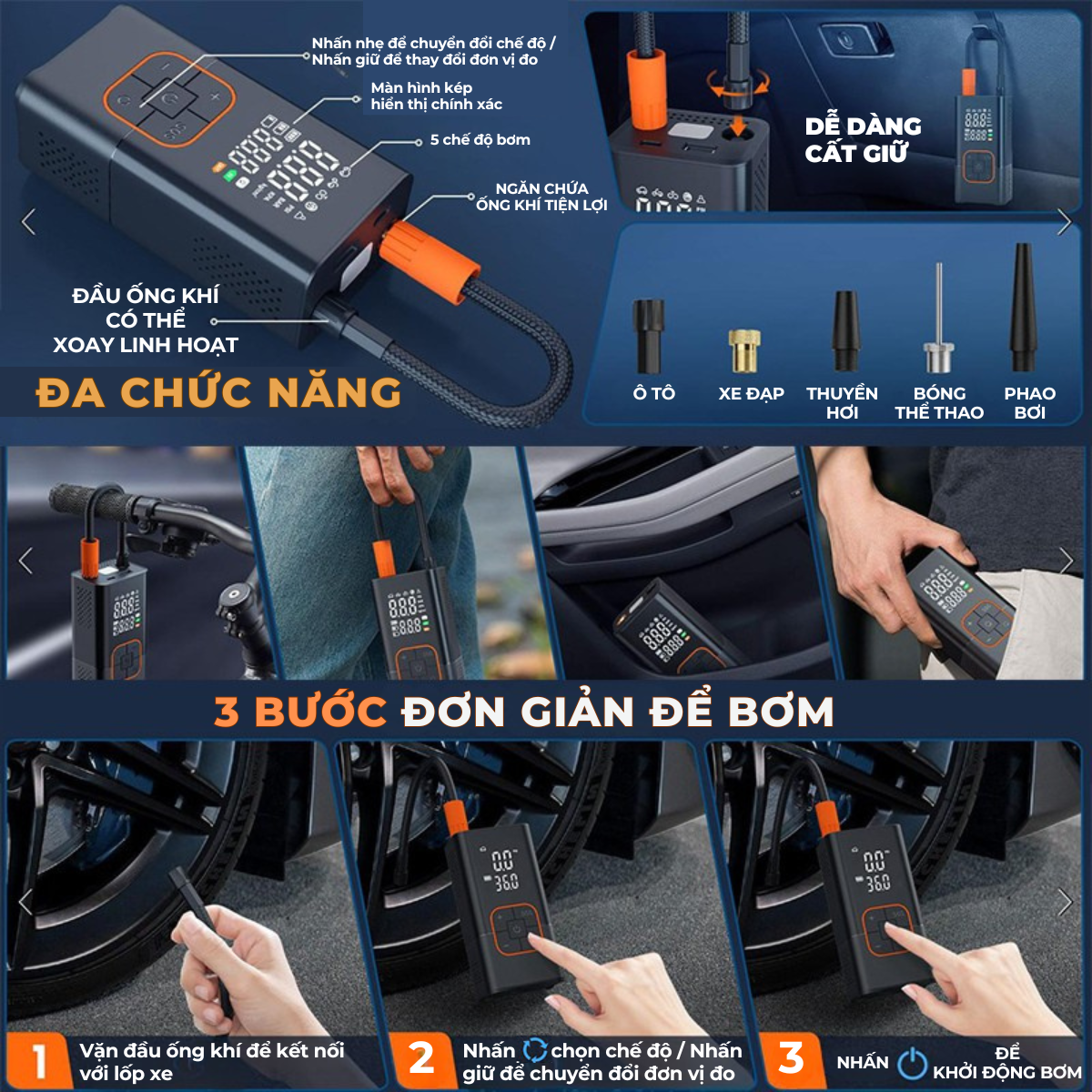 Nhấn nhẹ để chuyển đổi chế độ / Nhấn giữ để thay đổi đơn vị đo

Màn hình kép hiển thị chính xác

5 chế độ bơm

NGĂN CHỨA ỐNG KHÍ TIỆN LỢI

ĐẦU ỐNG KHÍ CÓ THỂ XOAY LINH HOẠT

ĐA CHỨC NĂNG

DỄ DÀNG CẤT GIỮ

Ô TÔ

XE ĐẠP

THUYỀN HƠI

BÓNG THỂ THAO

PHAO BƠI

3 BƯỚC ĐƠN GIẢN ĐỂ BƠM

1 Vặn đầu ống khí để kết nối với lốp xe

2 Nhấn chọn chế độ / Nhấn giữ để chuyển đổi đơn vị đo

3 NHẤN ĐỂ KHỞI ĐỘNG BƠM