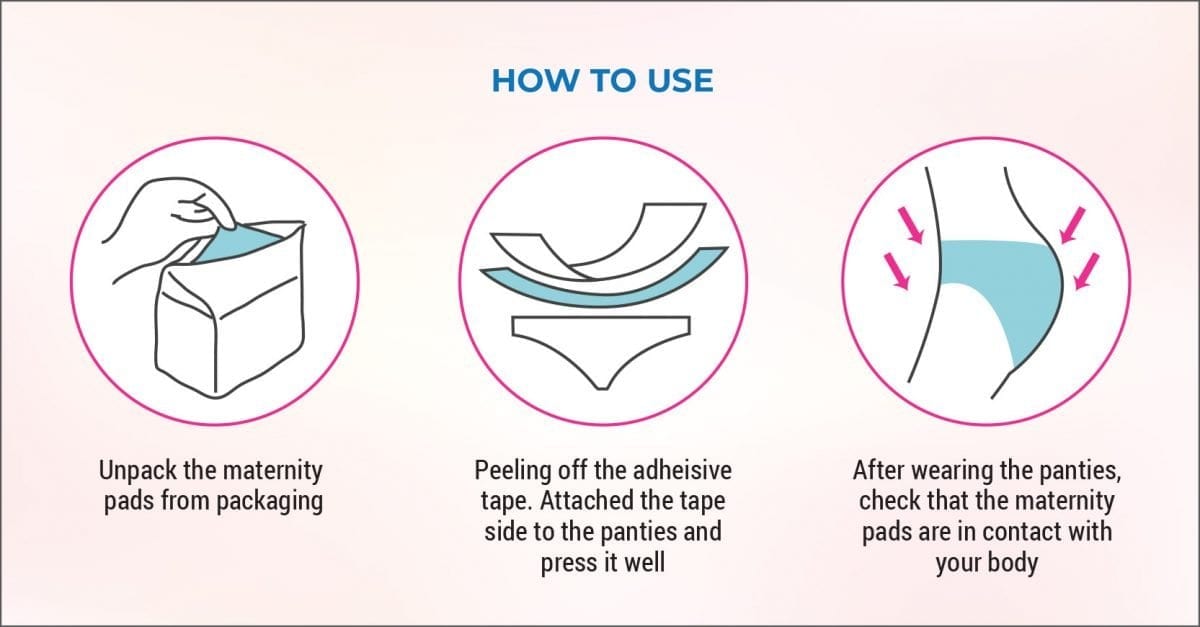 HOW TO USE

Unpack the maternity pads from packaging

Peeling off the adheisive tape. Attached the tape side to the panties and press it well

After wearing the panties, check that the maternity pads are in contact with your body