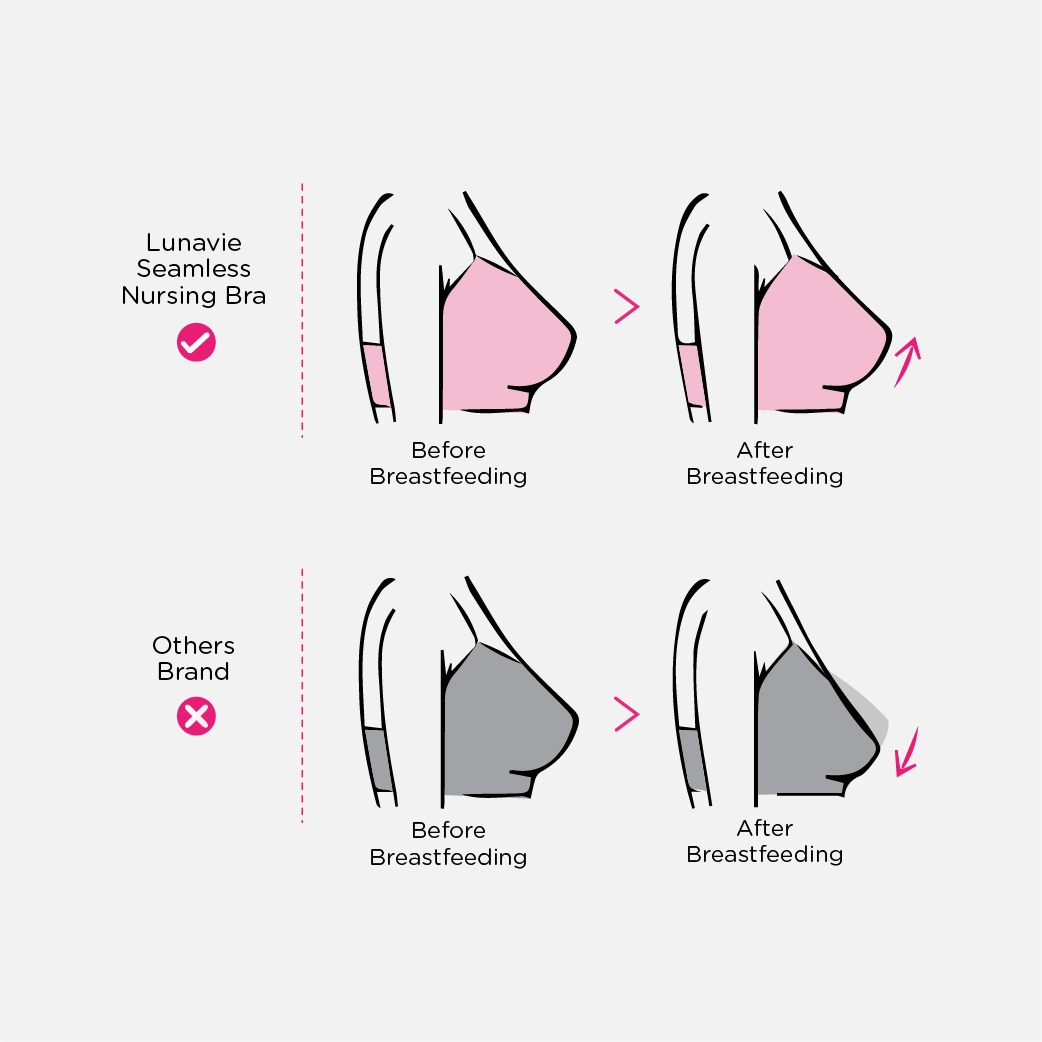 Lunavie Seamless Nursing Bra

Before Breastfeeding

After Breastfeeding

Others Brand

Before Breastfeeding

After Breastfeeding