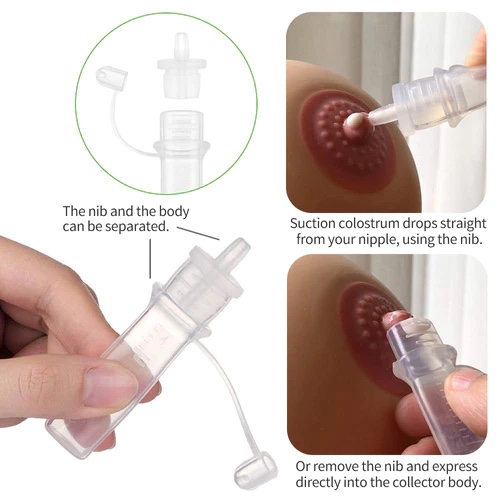 The nib and the body can be separated.

Suction colostrum drops straight from your nipple, using the nib.

Or remove the nib and express directly into the collector body.