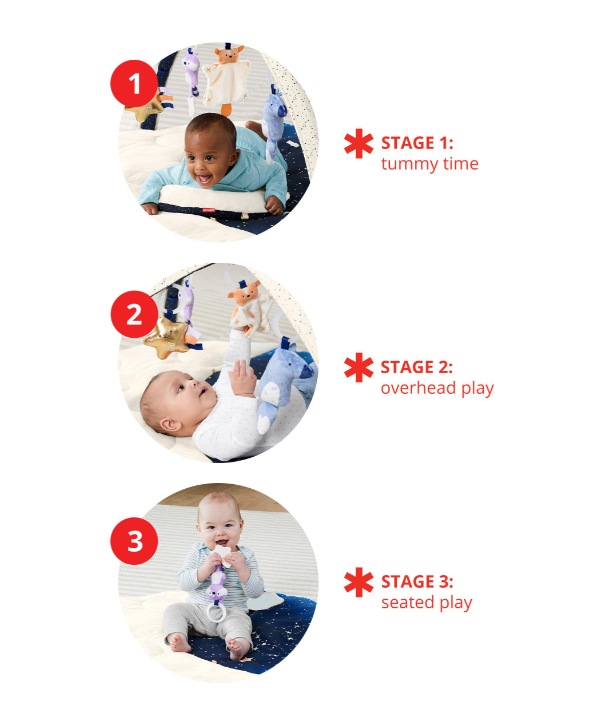 1

STAGE 1:
tummy time

2

STAGE 2:
overhead play

3

STAGE 3:
seated play