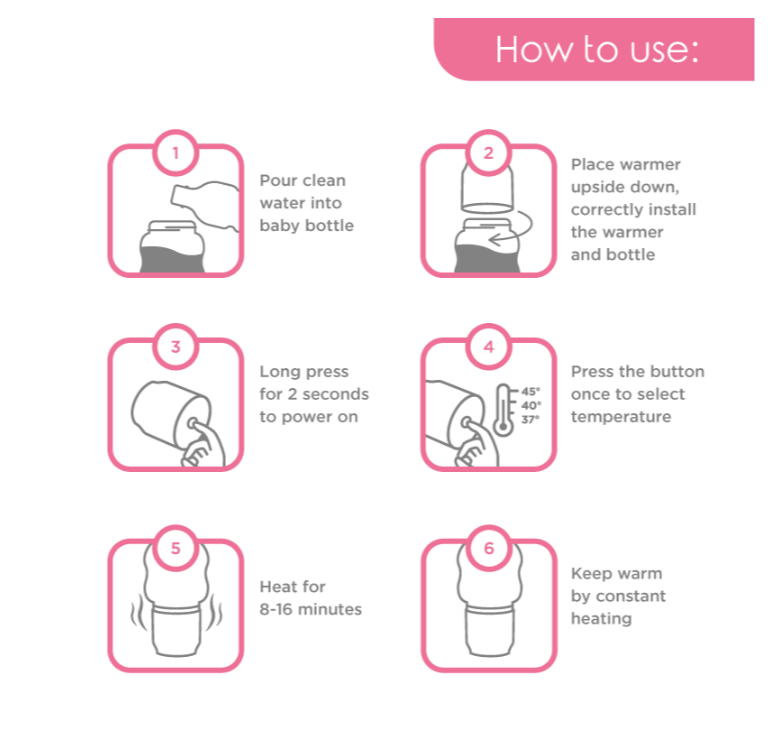 How to use:

1
Pour clean water into baby bottle

2
Place warmer upside down, correctly install the warmer and bottle

3
Long press for 2 seconds to power on

4
45°
40°
37°
Press the button once to select temperature

5
Heat for 8-16 minutes

6
Keep warm by constant heating