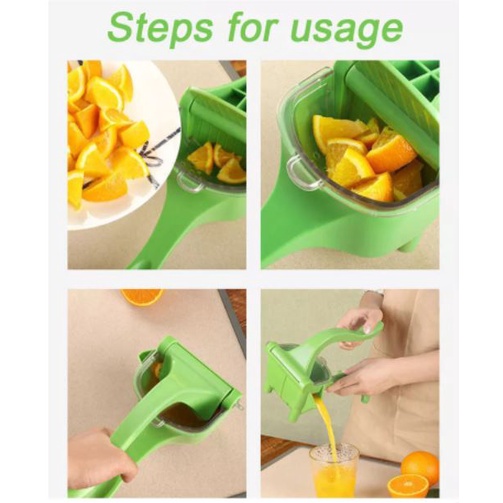 Steps for usage