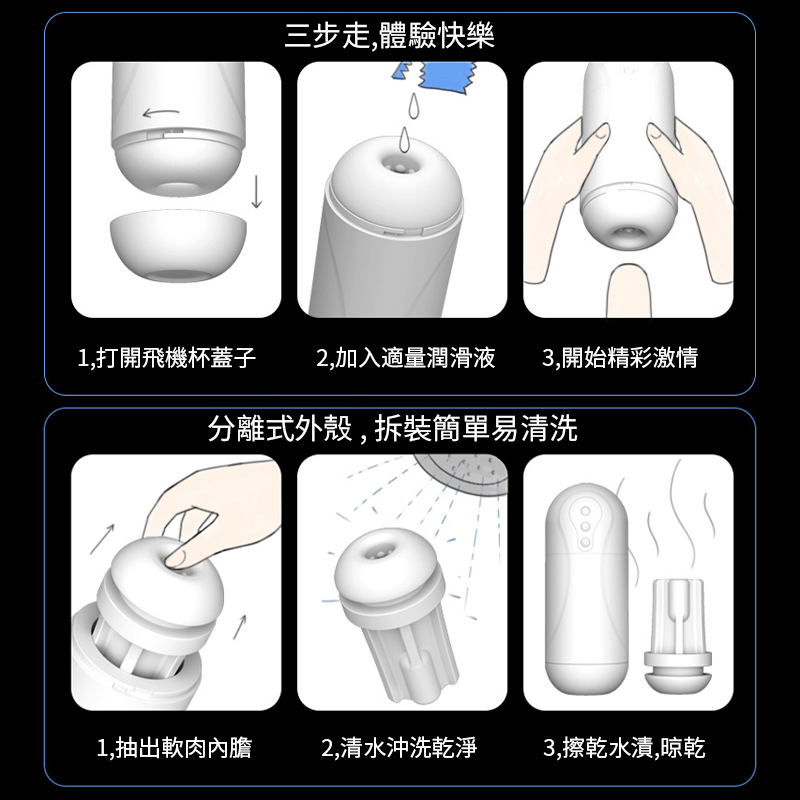 三步走,體驗快樂

1,打開飛機杯蓋子

2,加入適量潤滑液

3,開始精彩激情

分離式外殼 , 拆裝簡單易清洗

1,抽出軟肉內膽

2,清水沖洗乾淨

3,擦乾水漬,晾乾