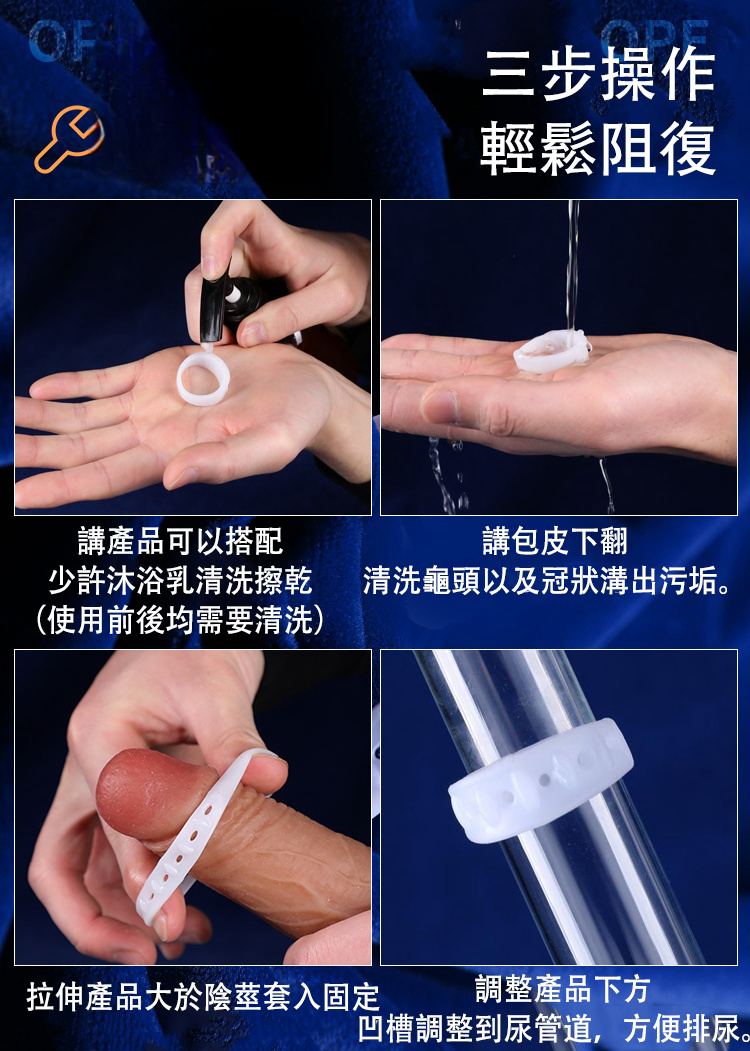 三步操作
輕鬆阻復

講產品可以搭配
少許沐浴乳清洗擦乾
（使用前後均需要清洗）

講包皮下翻
清洗龜頭以及冠狀溝出污垢。

拉伸產品大於陰莖套入固定

調整產品下方
凹槽調整到尿管道，方便排尿。