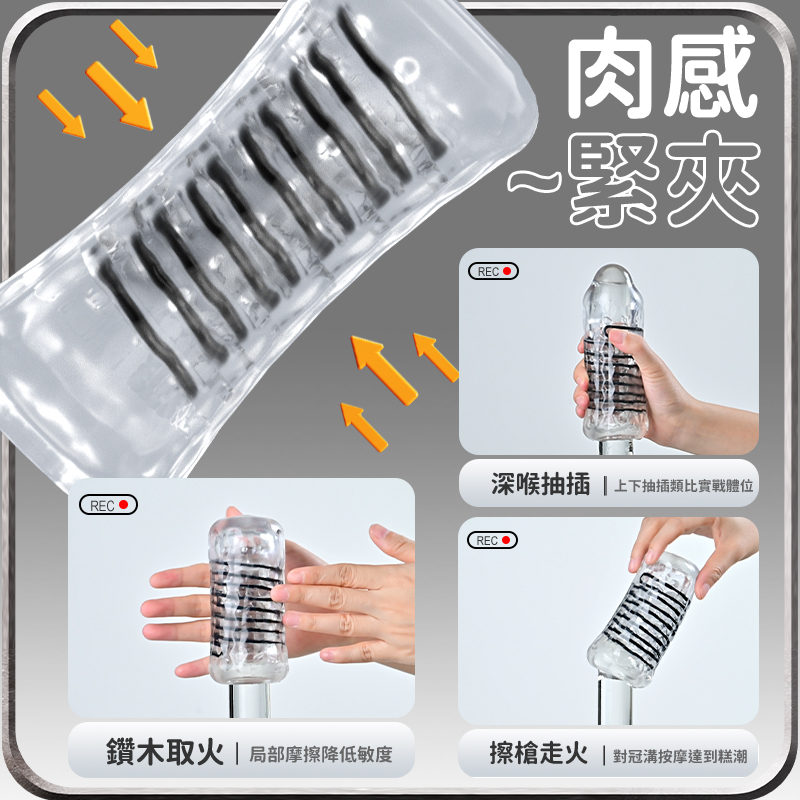 肉感
~緊夾

REC

深喉抽插 | 上下抽插類比實戰體位

REC

鑽木取火 | 局部摩擦降低敏度

REC

擦槍走火 | 對冠溝按摩達到糕潮