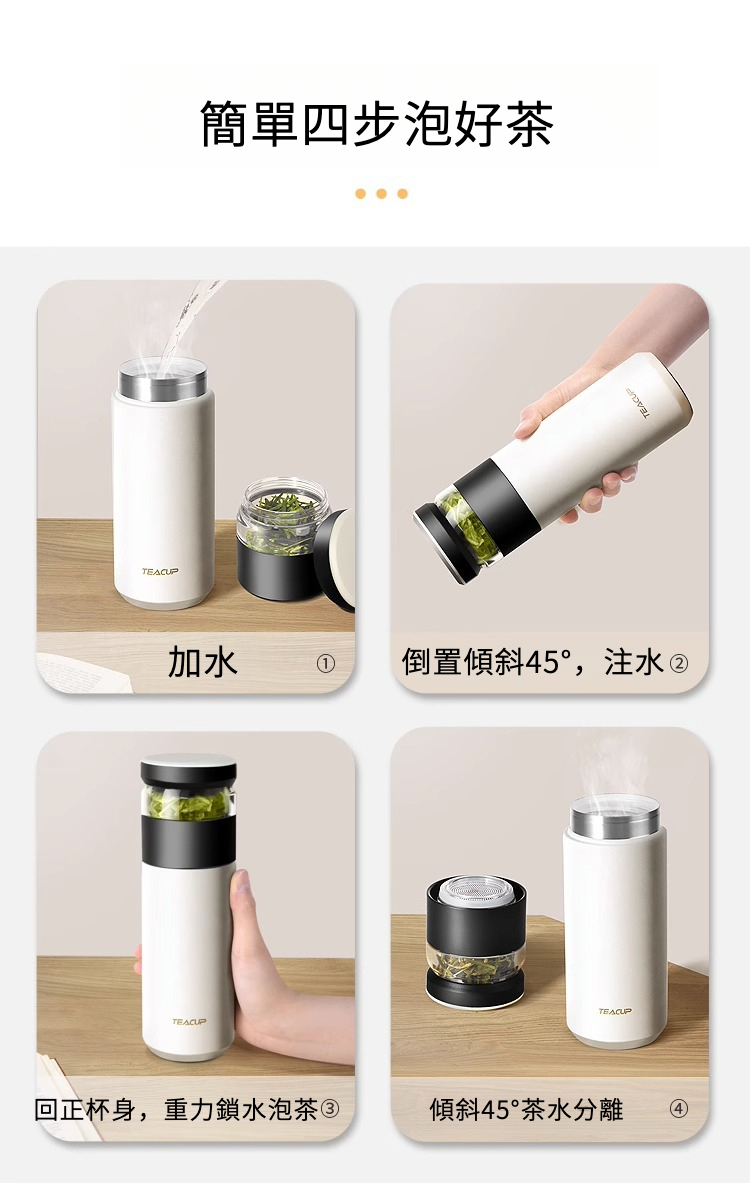 簡單四步泡好茶

TEACUP

加水 ①

TEACUP

倒置傾斜45°，注水 ②

TEACUP

回正杯身，重力鎖水泡茶 ③

TEACUP

傾斜45°茶水分離 ④