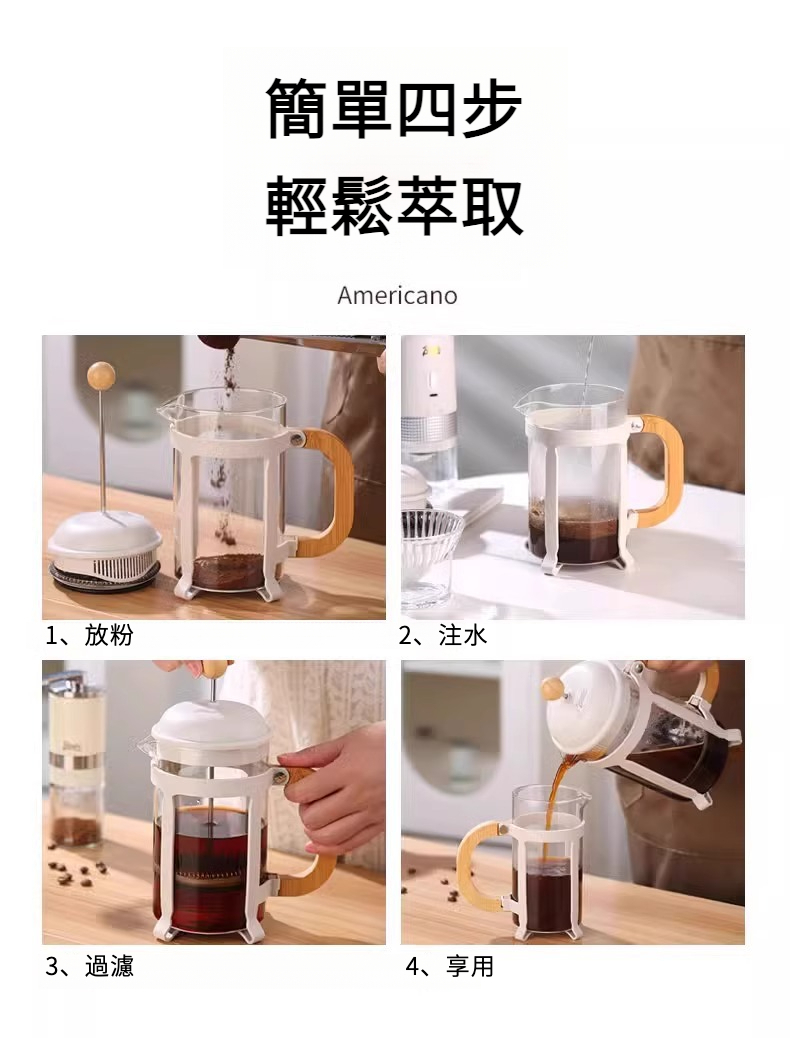 簡單四步
輕鬆萃取

Americano

1、放粉

2、注水

3、過濾

4、享用