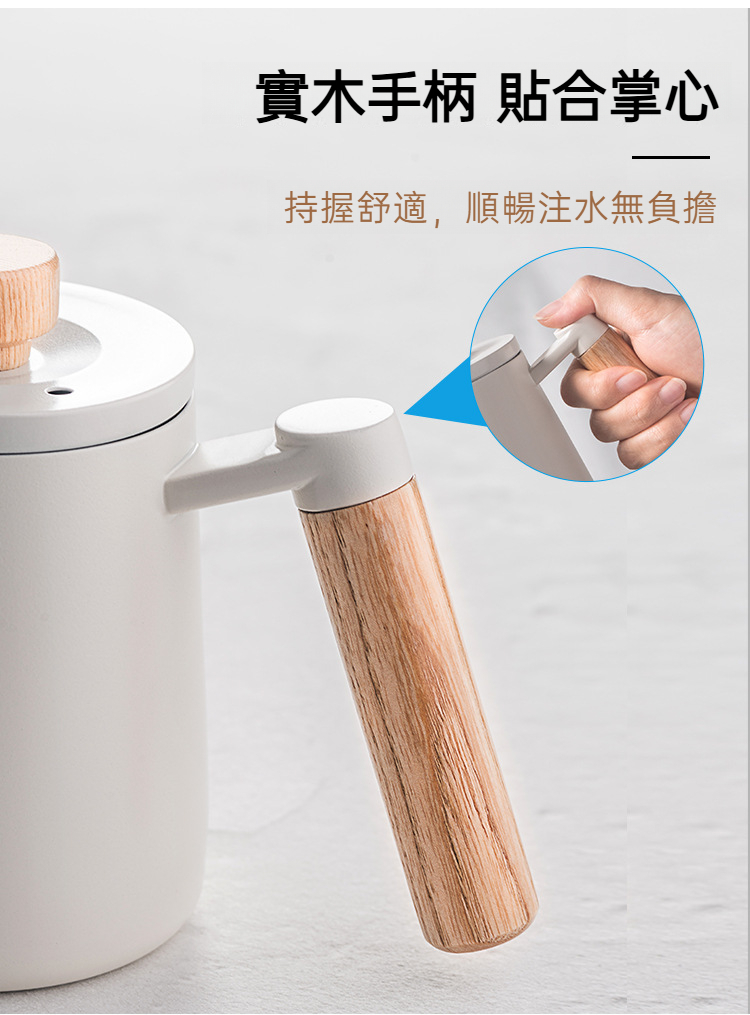 實木手柄 貼合掌心

持握舒適，順暢注水無負擔