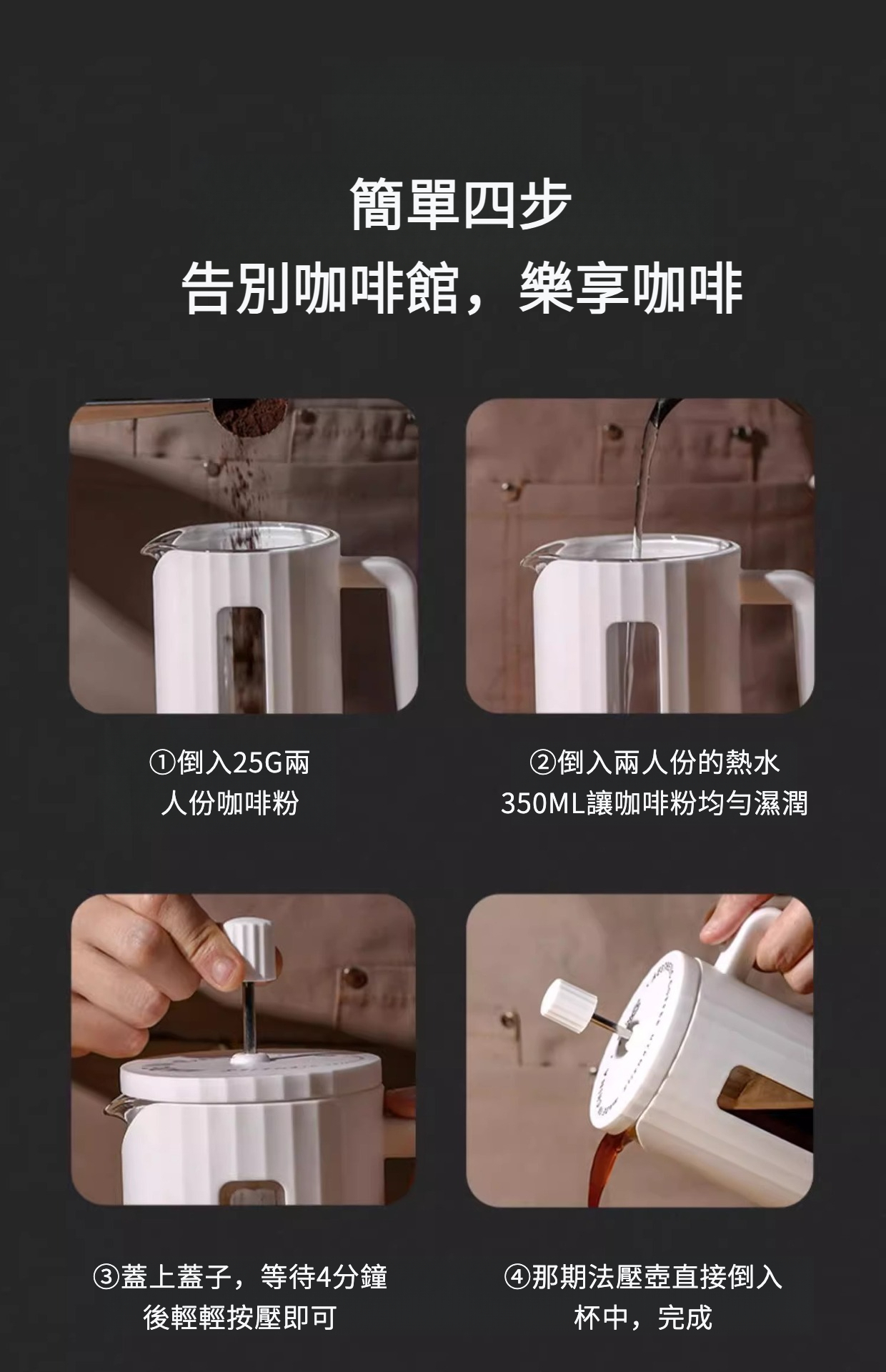 簡單四步
告別咖啡館，樂享咖啡

①倒入25G兩人份咖啡粉

②倒入兩人份的熱水350ML讓咖啡粉均勻濕潤

③蓋上蓋子，等待4分鐘後輕輕按壓即可

④那期法壓壺直接倒入杯中，完成