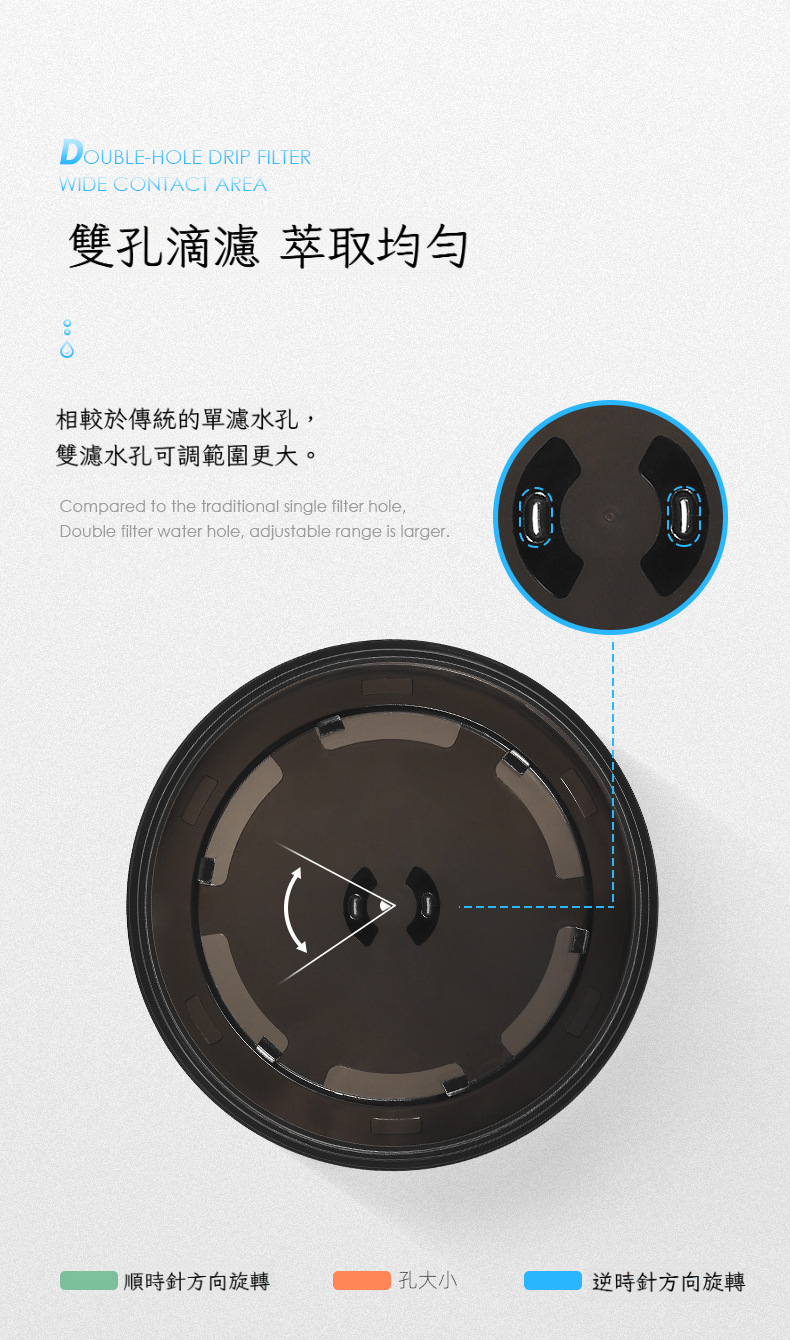 DOUBLE-HOLE DRIP FILTER
WIDE CONTACT AREA

雙孔滴濾 萃取均勻

相較於傳統的單濾水孔，
雙濾水孔可調範圍更大。

Compared to the traditional single filter hole,
Double filter water hole, adjustable range is larger.

順時針方向旋轉 孔大小 逆時針方向旋轉