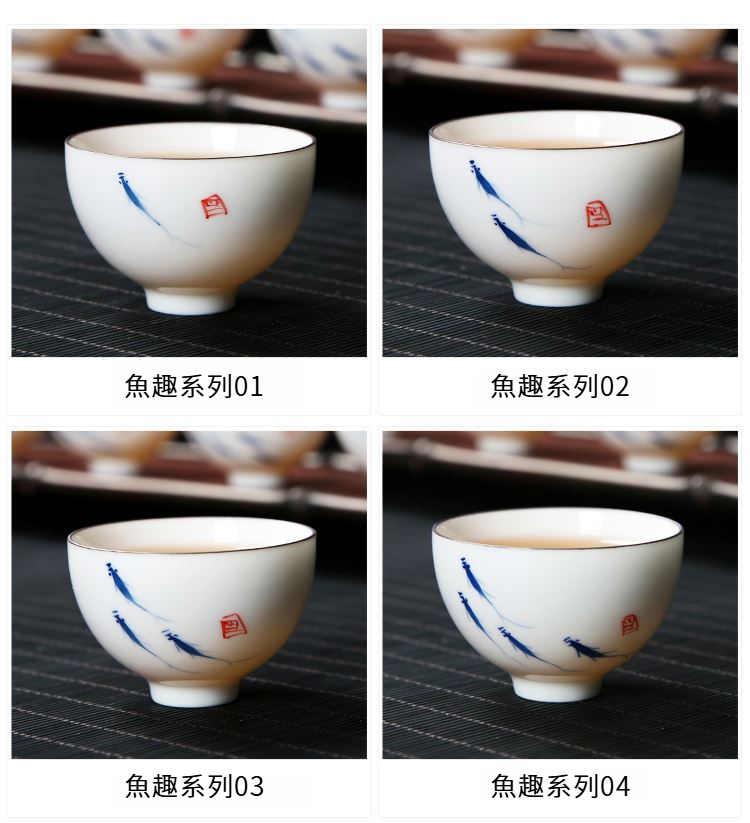 魚趣系列01

魚趣系列02

魚趣系列03

魚趣系列04