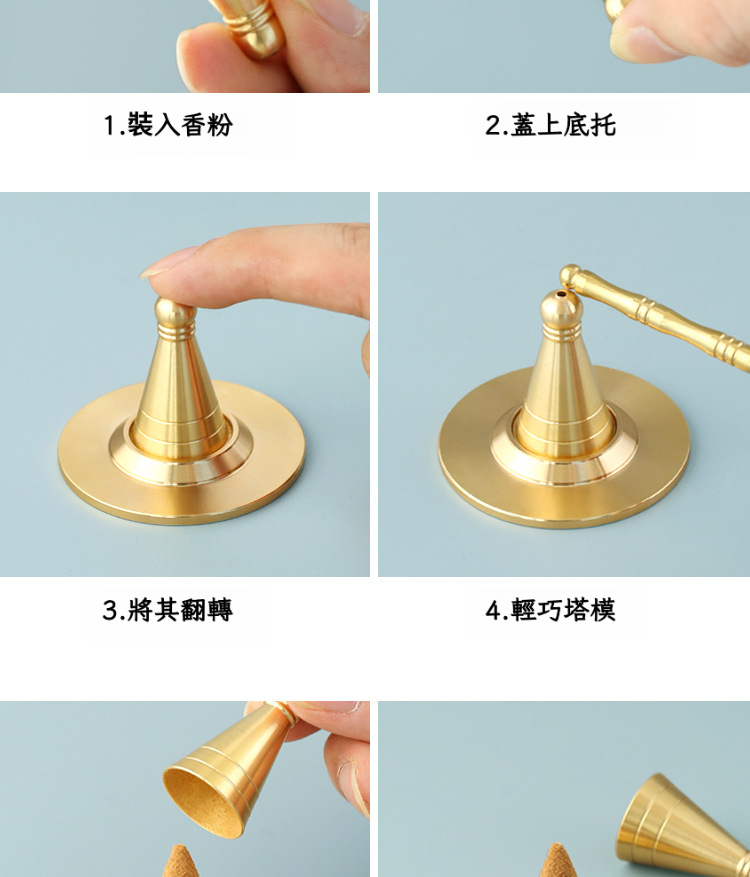 1.裝入香粉

2.蓋上底托

3.將其翻轉

4.輕巧塔模