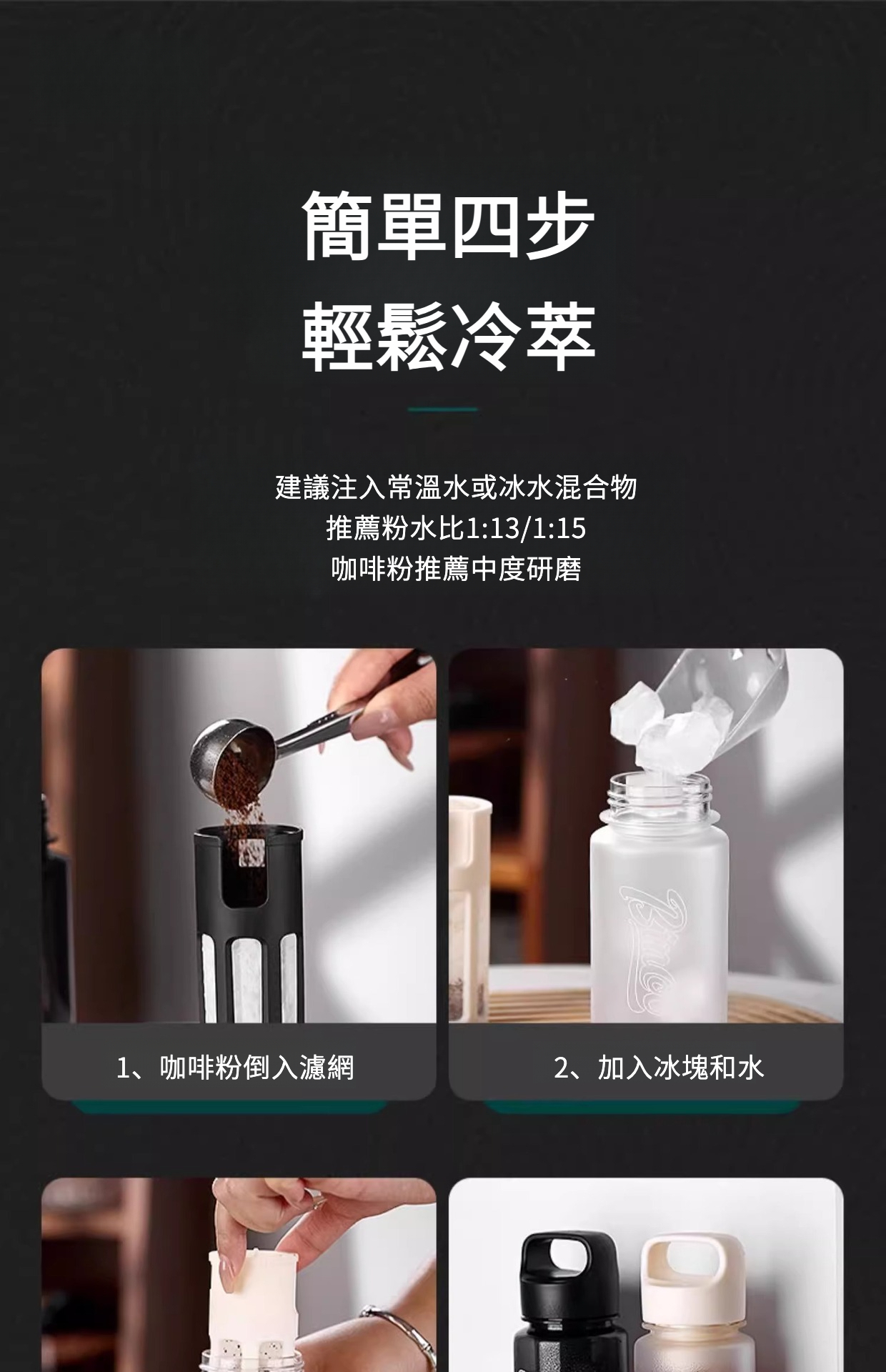 簡單四步
輕鬆冷萃

建議注入常溫水或冰水混合物
推薦粉水比1:13/1:15
咖啡粉推薦中度研磨

Bincoo

1、咖啡粉倒入濾網

2、加入冰塊和水