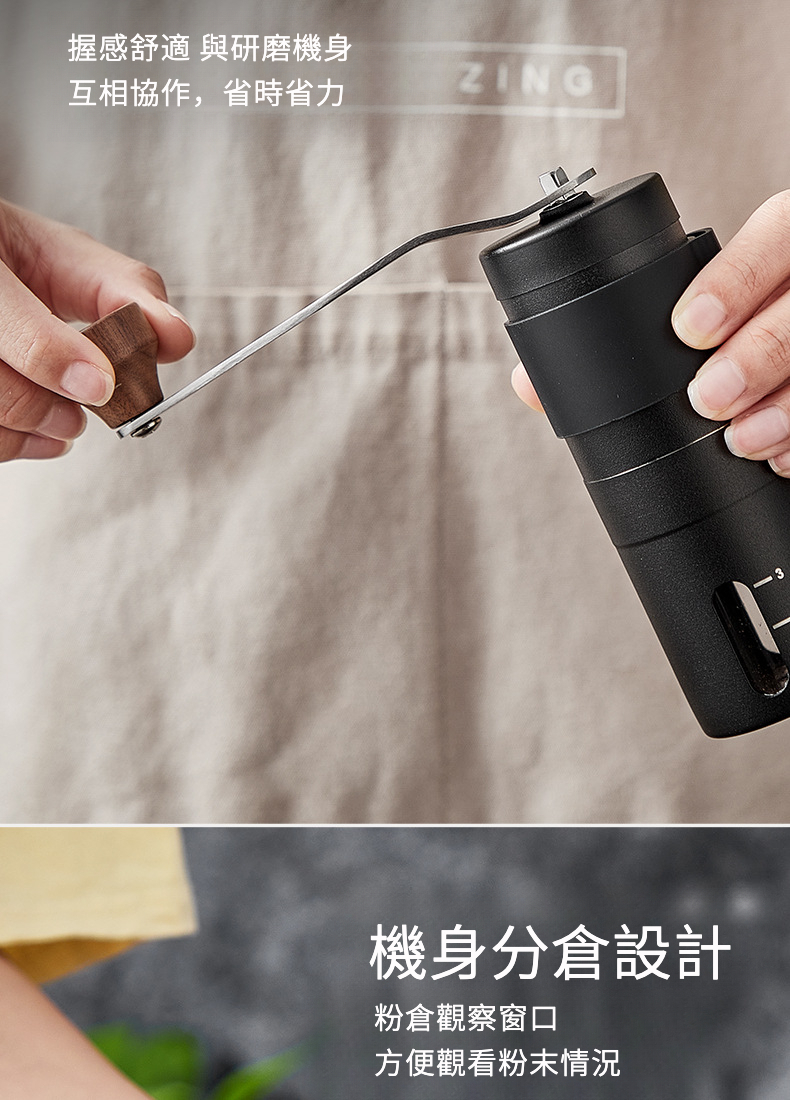 握感舒適 與研磨機身
互相協作，省時省力

ZING

3

機身分倉設計

粉倉觀察窗口
方便觀看粉末情況