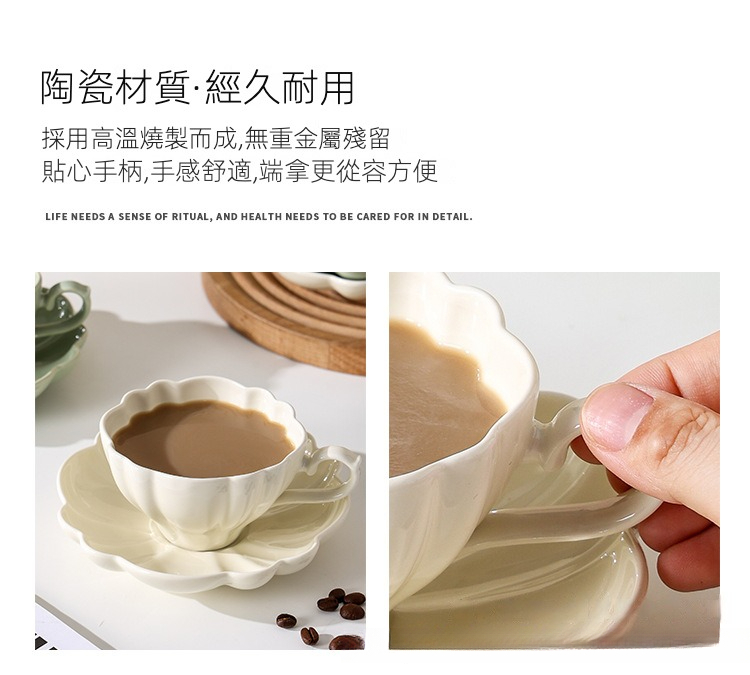 陶瓷材質·經久耐用

採用高溫燒製而成,無重金屬殘留
貼心手柄,手感舒適,端拿更從容方便

LIFE NEEDS A SENSE OF RITUAL, AND HEALTH NEEDS TO BE CARED FOR IN DETAIL.