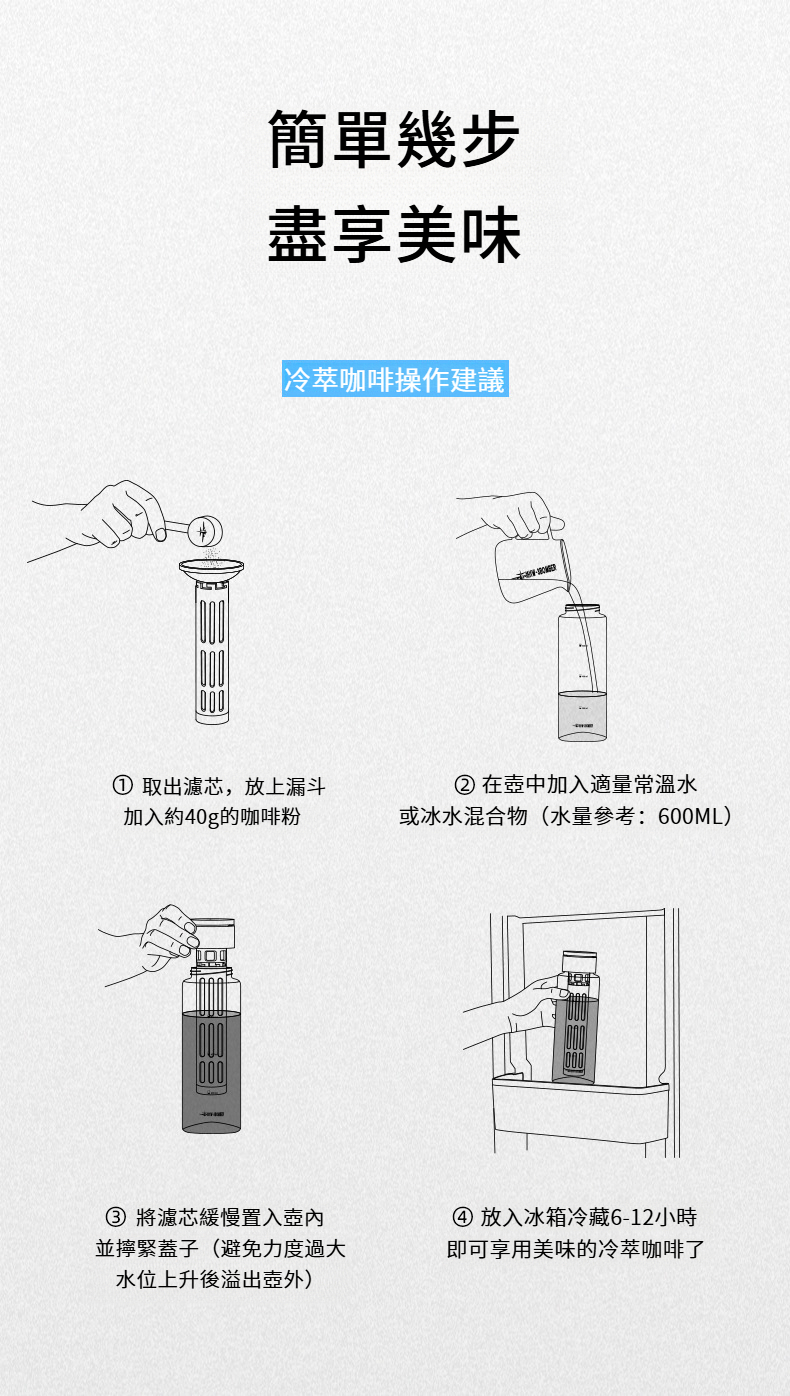 簡單幾步
盡享美味

冷萃咖啡操作建議

① 取出濾芯，放上漏斗
加入約40g的咖啡粉

② 在壺中加入適量常溫水
或冰水混合物（水量參考：600ML）

③ 將濾芯緩慢置入壺內
並擰緊蓋子（避免力度過大
水位上升後溢出壺外）

④ 放入冰箱冷藏6-12小時
即可享用美味的冷萃咖啡了