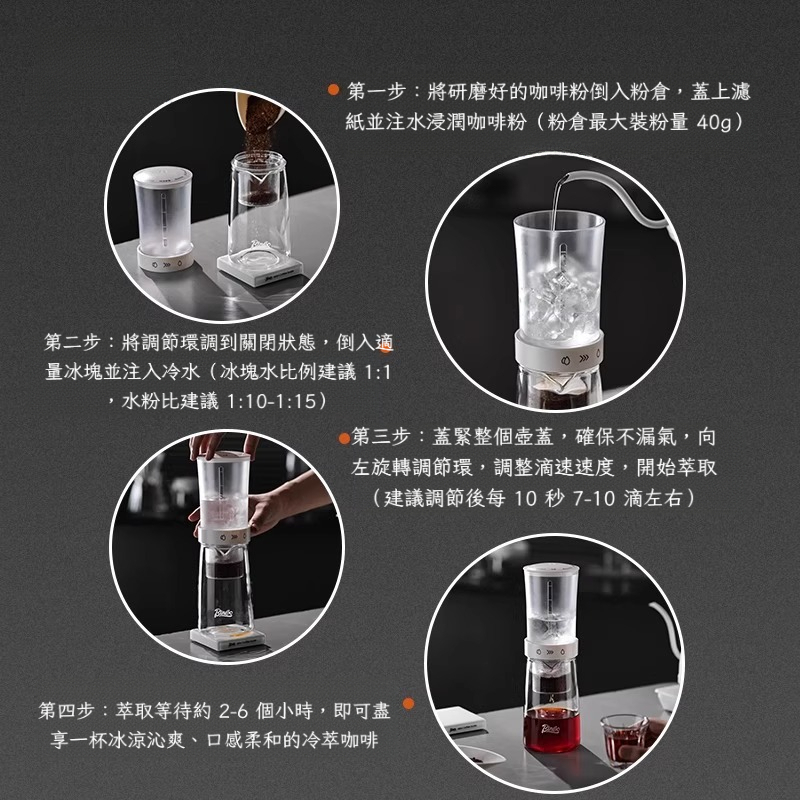 第一步：將研磨好的咖啡粉倒入粉倉，蓋上濾紙並注水浸潤咖啡粉（粉倉最大裝粉量 40g）

第二步：將調節環調到關閉狀態，倒入適量冰塊並注入冷水（冰塊水比例建議 1:1，水粉比建議 1:10-1:15）

第三步：蓋緊整個壺蓋，確保不漏氣，向左旋轉調節環，調整滴速速度，開始萃取（建議調節後每 10 秒 7-10 滴左右）

第四步：萃取等待約 2-6 個小時，即可盡享一杯冰涼沁爽、口感柔和的冷萃咖啡