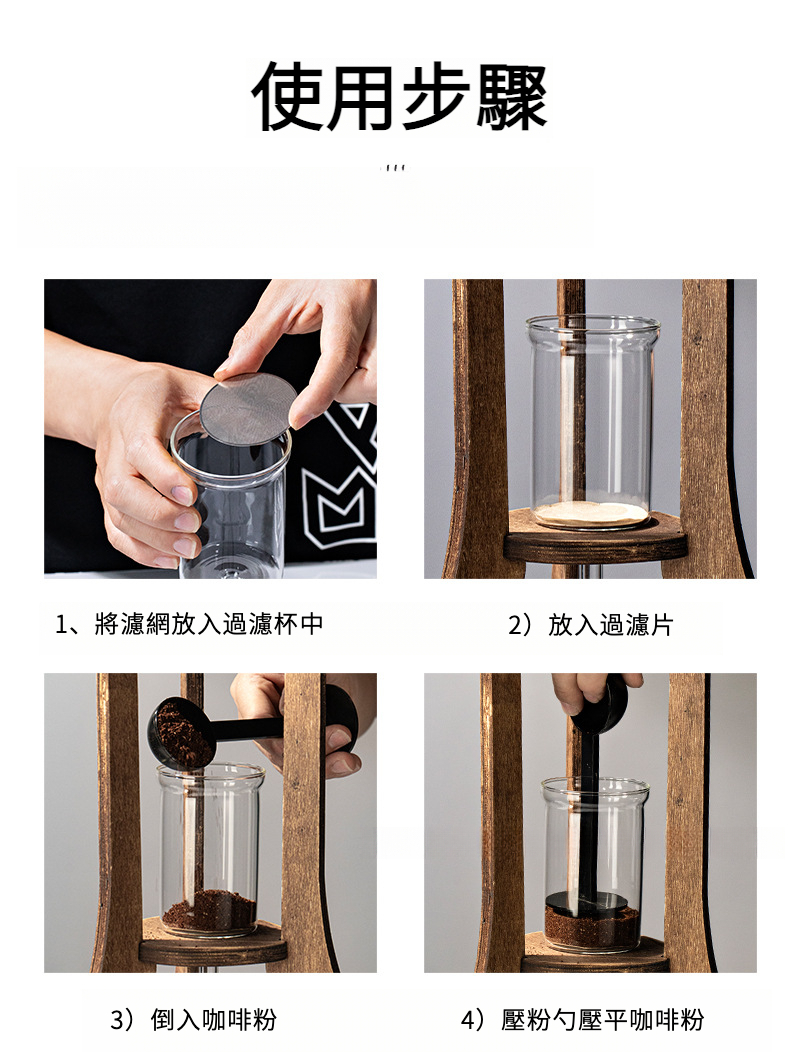 使用步驟

1、將濾網放入過濾杯中

2）放入過濾片

3）倒入咖啡粉

4）壓粉勺壓平咖啡粉