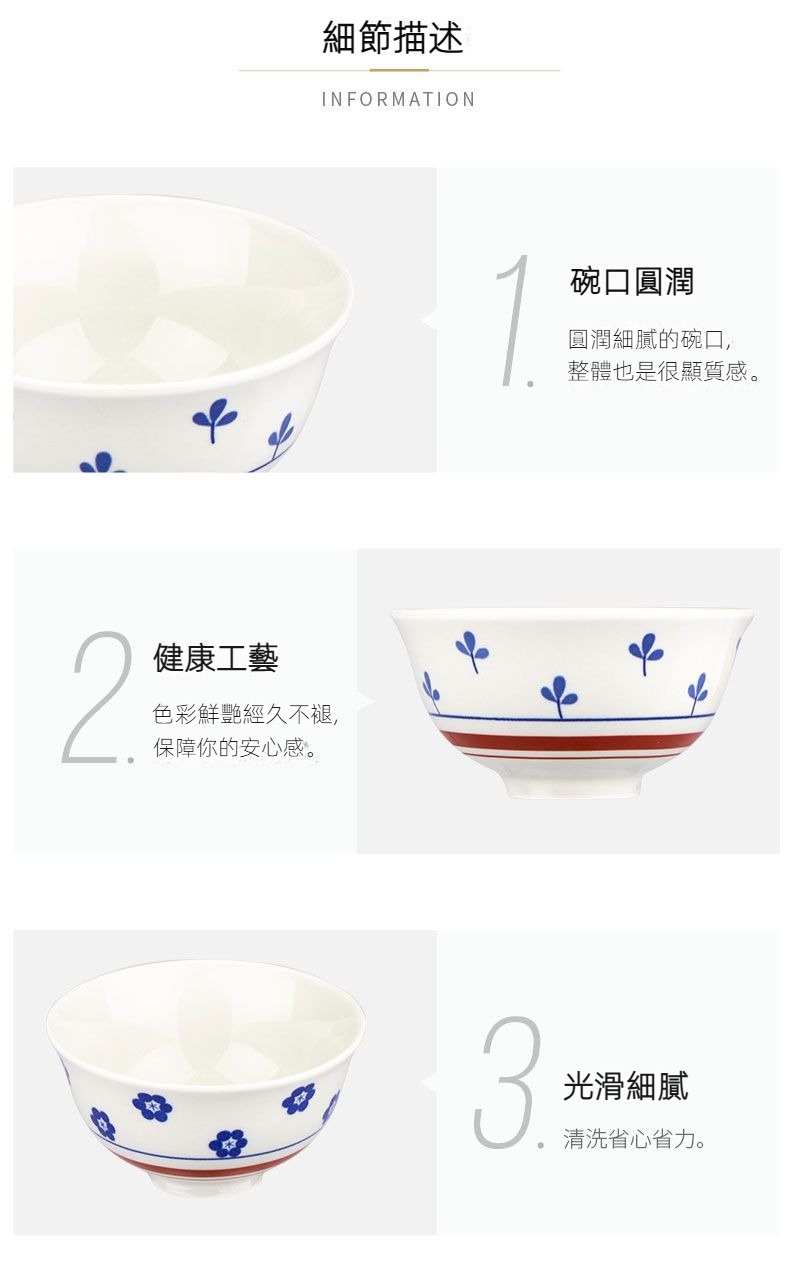 細節描述

INFORMATION

1.

碗口圓潤

圓潤細膩的碗口，
整體也是很顯質感。

2.

健康工藝

色彩鮮艷經久不褪，
保障你的安心感。

3.

光滑細膩

清洗省心省力。