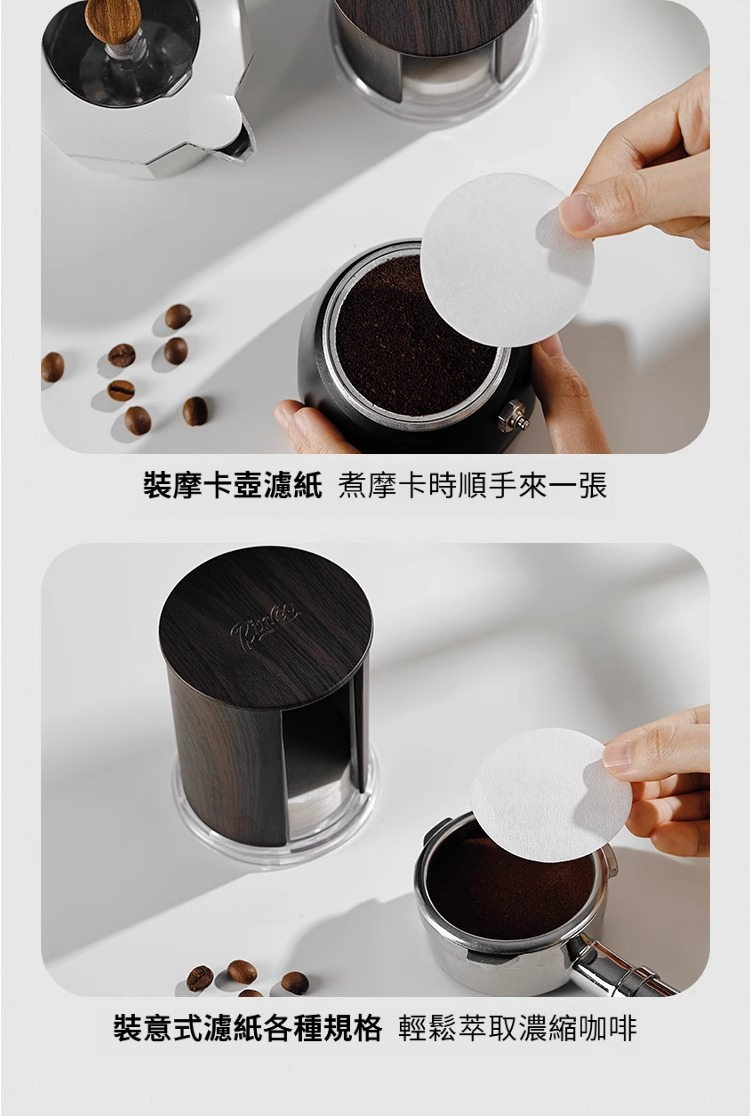 裝摩卡壺濾紙 煮摩卡時順手來一張

Bincoo

裝意式濾紙各種規格 輕鬆萃取濃縮咖啡