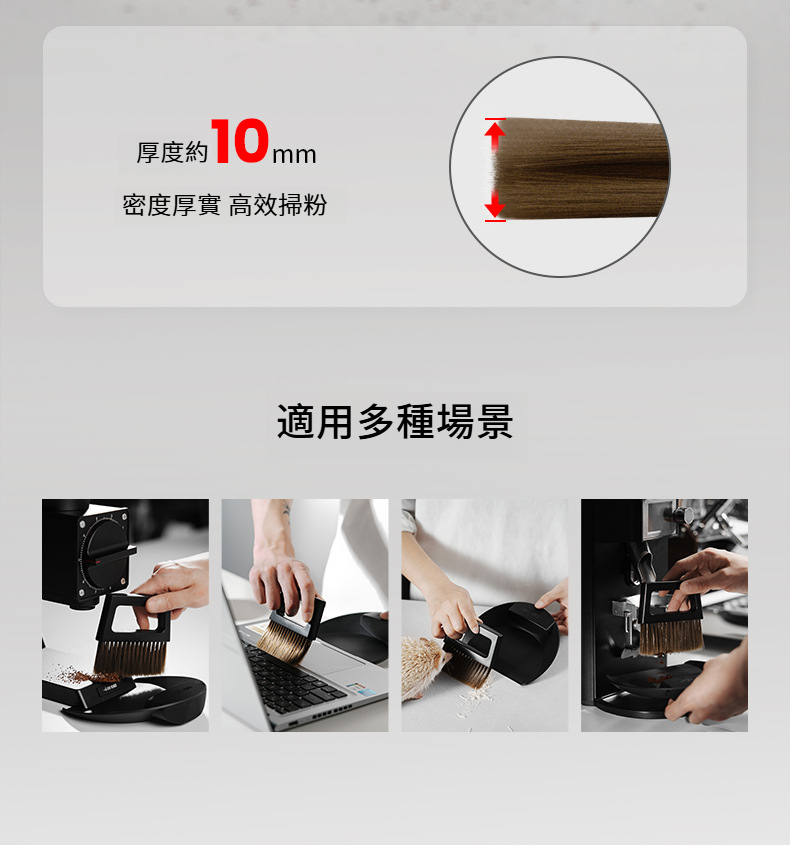 厚度約10mm

密度厚實 高效掃粉

適用多種場景