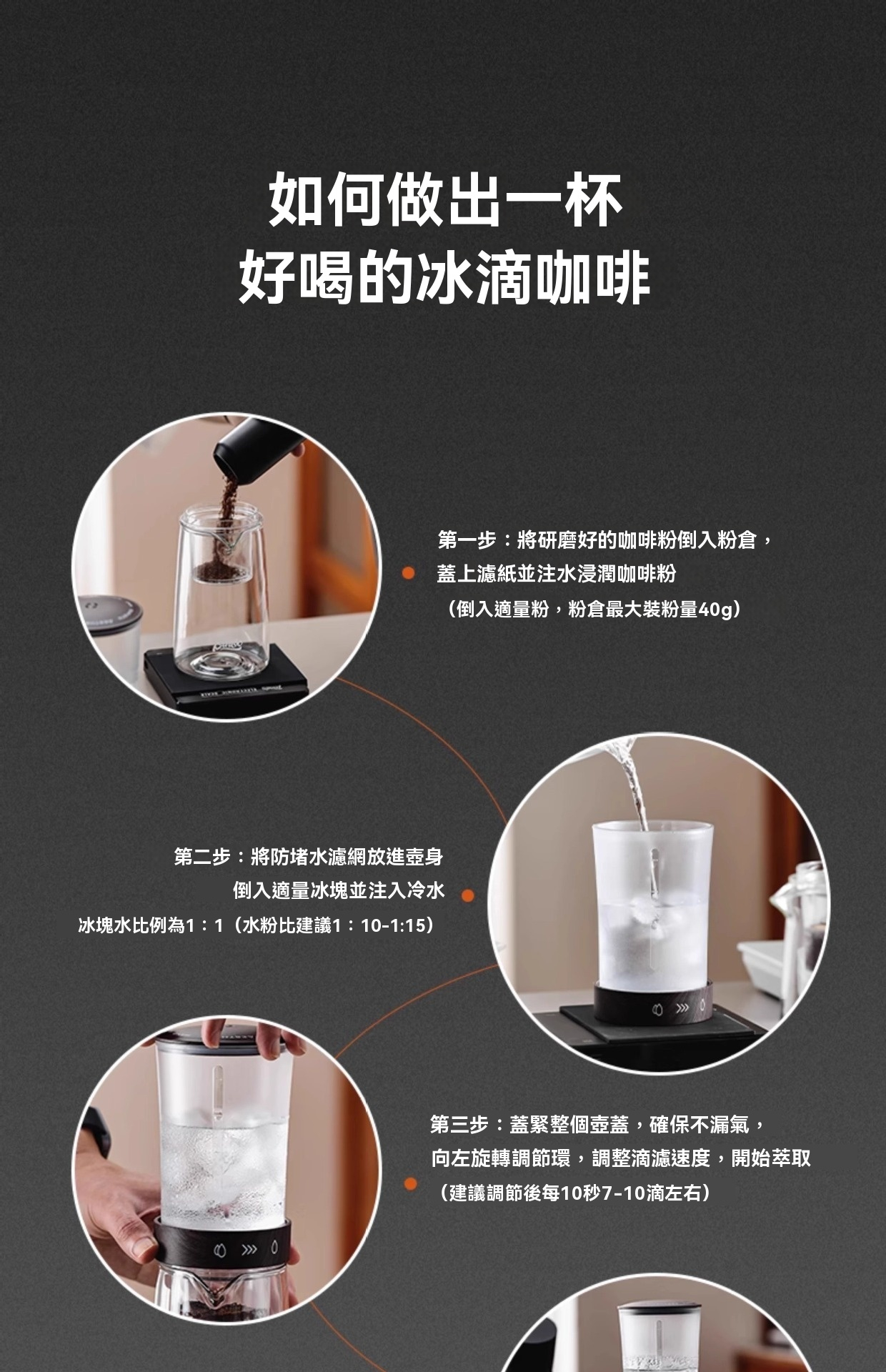 如何做出一杯
好喝的冰滴咖啡

第一步：將研磨好的咖啡粉倒入粉倉，
蓋上濾紙並注水浸潤咖啡粉
（倒入適量粉，粉倉最大裝粉量40g）

第二步：將防堵水濾網放進壺身
倒入適量冰塊並注入冷水
冰塊水比例為1：1（水粉比建議1：10-1:15）

第三步：蓋緊整個壺蓋，確保不漏氣，
向左旋轉調節環，調整滴濾速度，開始萃取
（建議調節後每10秒7-10滴左右）