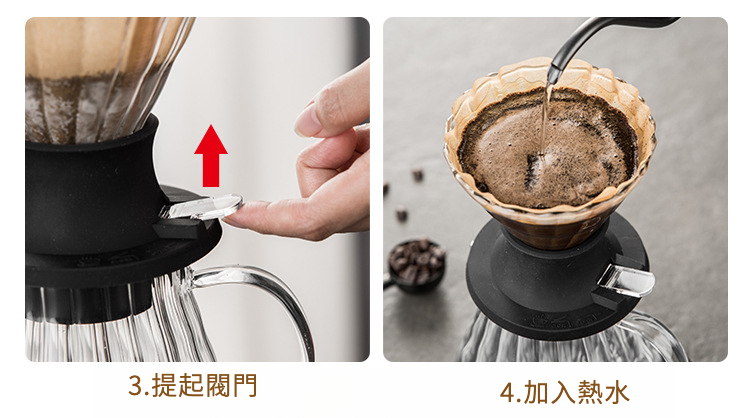 3.提起閥門

4.加入熱水