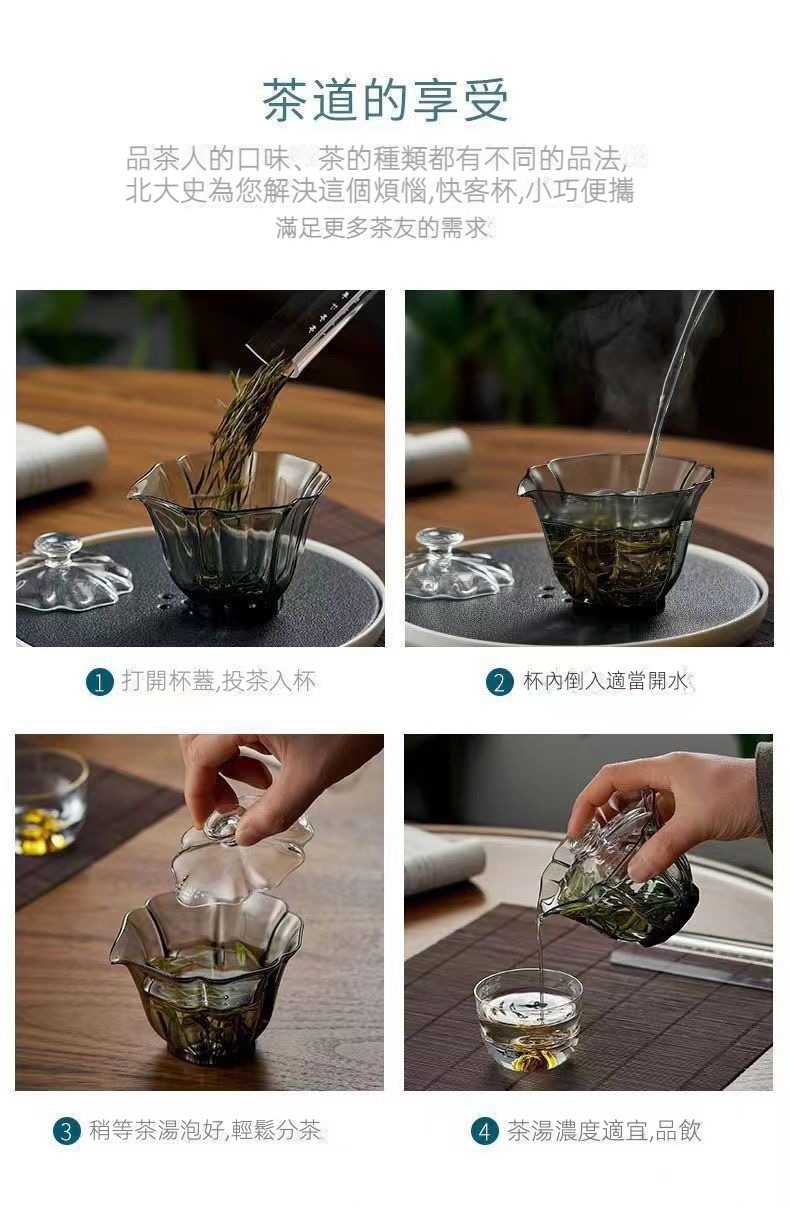 茶道的享受

品茶人的口味、茶的種類都有不同的品法,
北大史為您解決這個煩惱,快客杯,小巧便攜
滿足更多茶友的需求

1 打開杯蓋,投茶入杯

2 杯內倒入適當開水

3 稍等茶湯泡好,輕鬆分茶

4 茶湯濃度適宜,品飲