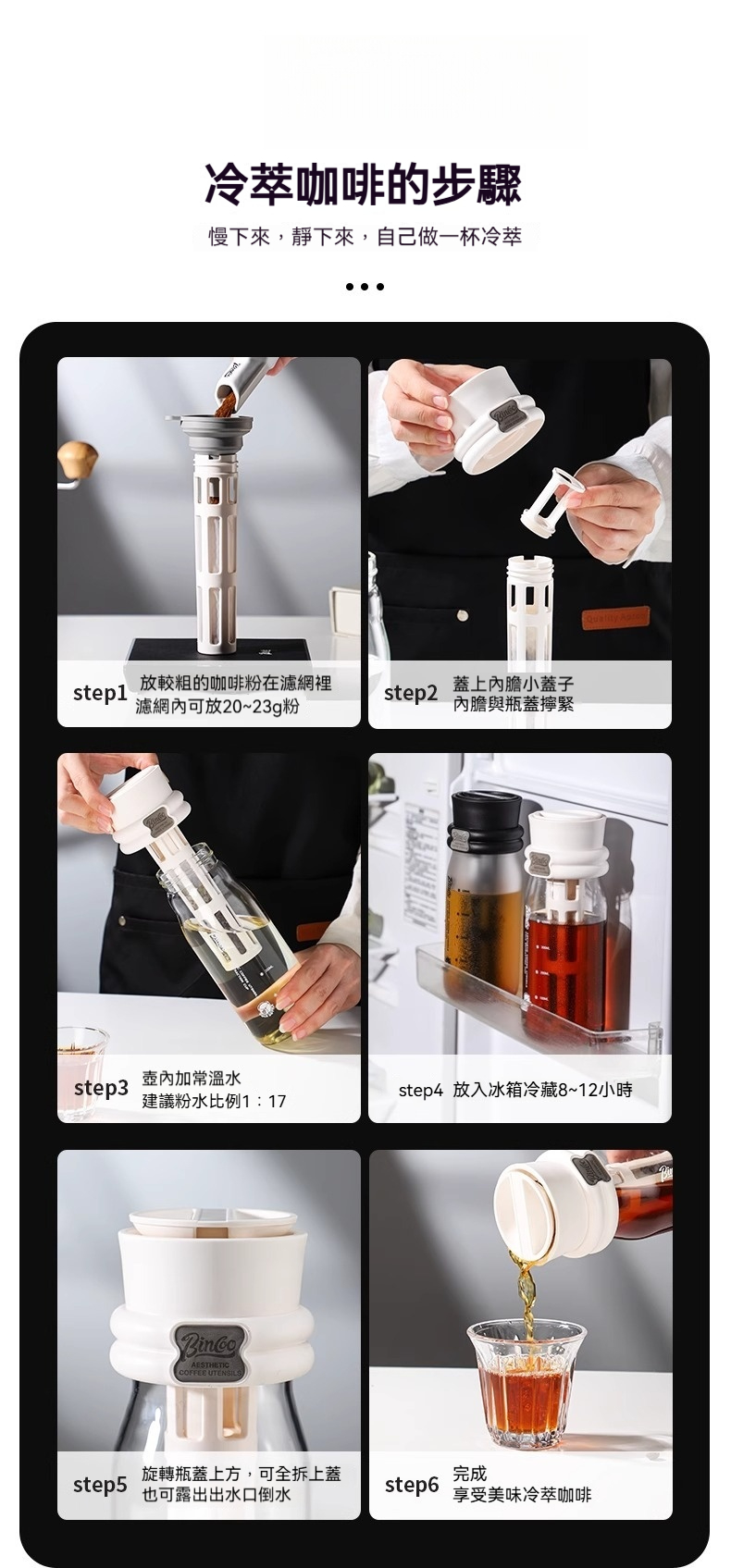 冷萃咖啡的步驟

慢下來，靜下來，自己做一杯冷萃

step1 放較粗的咖啡粉在濾網裡
濾網內可放20~23g粉

step2 蓋上內膽小蓋子
內膽與瓶蓋擰緊

step3 壺內加常溫水
建議粉水比例1：17

step4 放入冰箱冷藏8~12小時

Bincoo
AESTHETIC
COFFEE UTENSILS

step5 旋轉瓶蓋上方，可全拆上蓋
也可露出出水口倒水

step6 完成
享受美味冷萃咖啡