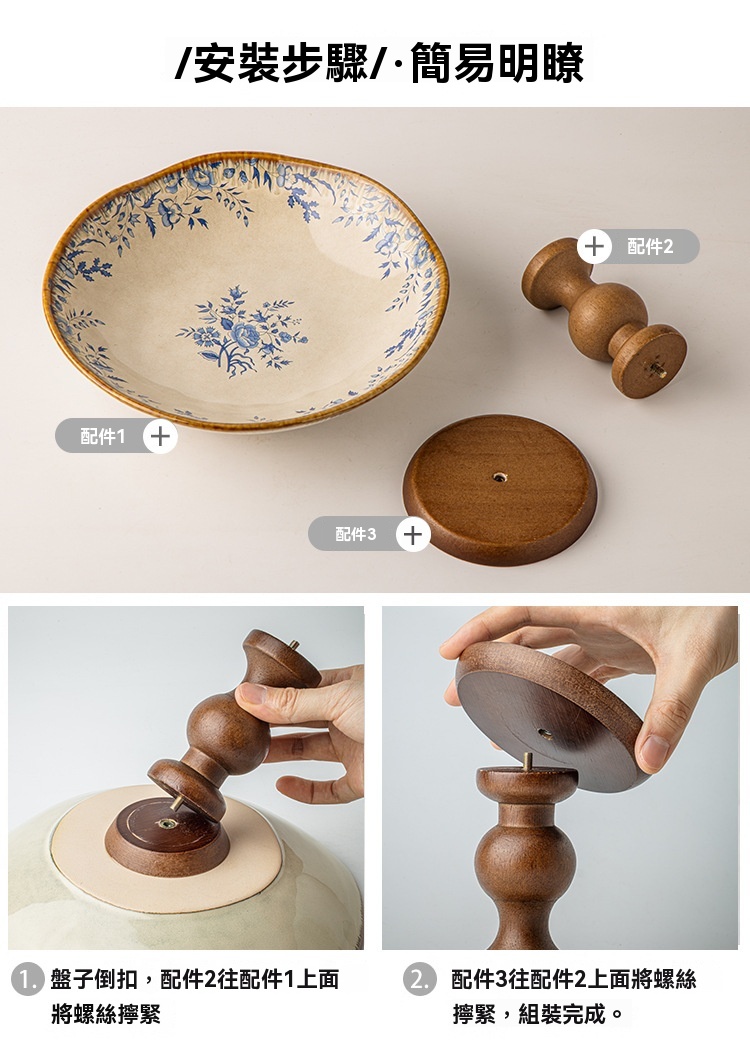 /安裝步驟/·簡易明瞭

配件2

配件1

配件3

1. 盤子倒扣，配件2往配件1上面將螺絲擰緊

2. 配件3往配件2上面將螺絲擰緊，組裝完成。