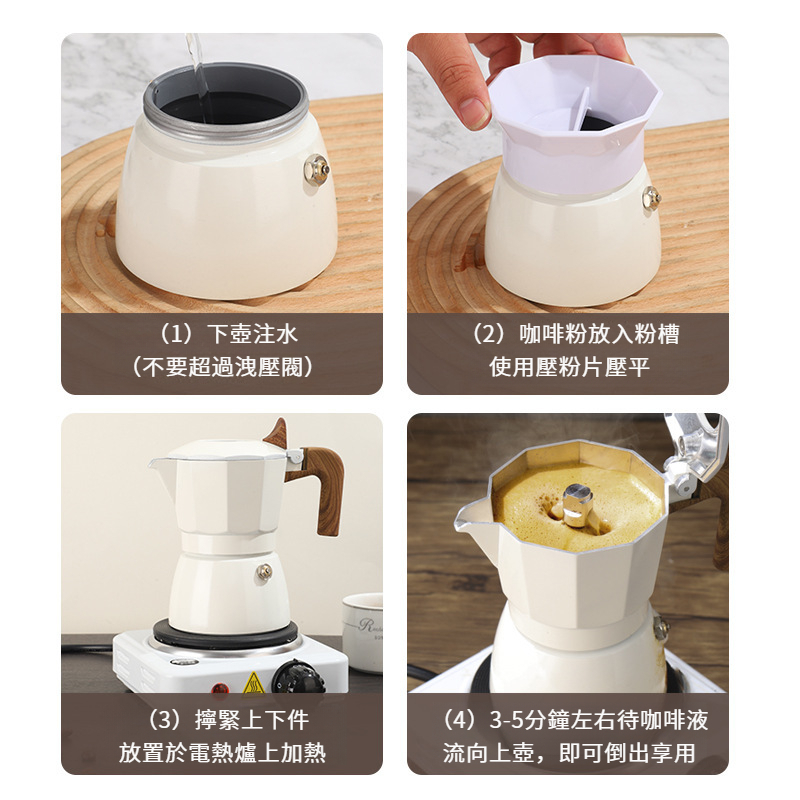 （1）下壺注水
（不要超過洩壓閥）

（2）咖啡粉放入粉槽
使用壓粉片壓平

（3）擰緊上下件
放置於電熱爐上加熱

（4）3-5分鐘左右待咖啡液
流向上壺，即可倒出享用