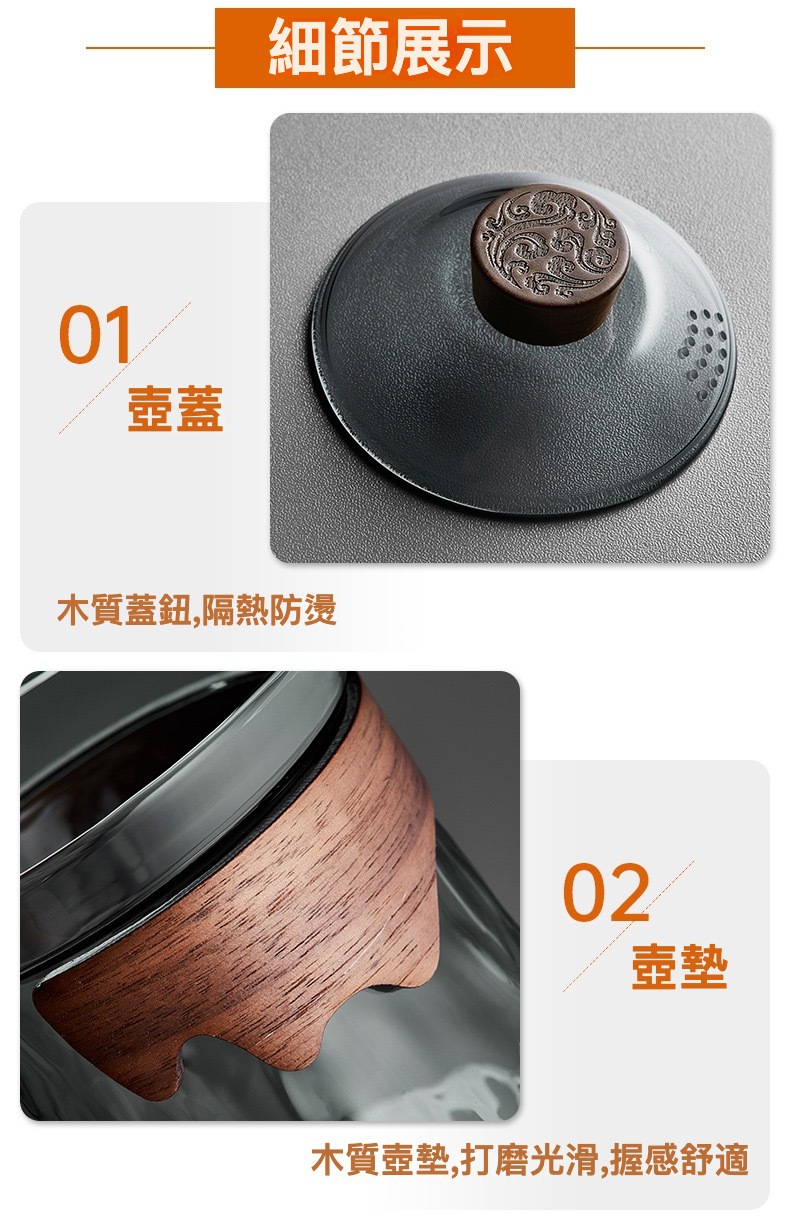 細節展示

01
壺蓋

木質蓋鈕,隔熱防燙

02
壺墊

木質壺墊,打磨光滑,握感舒適