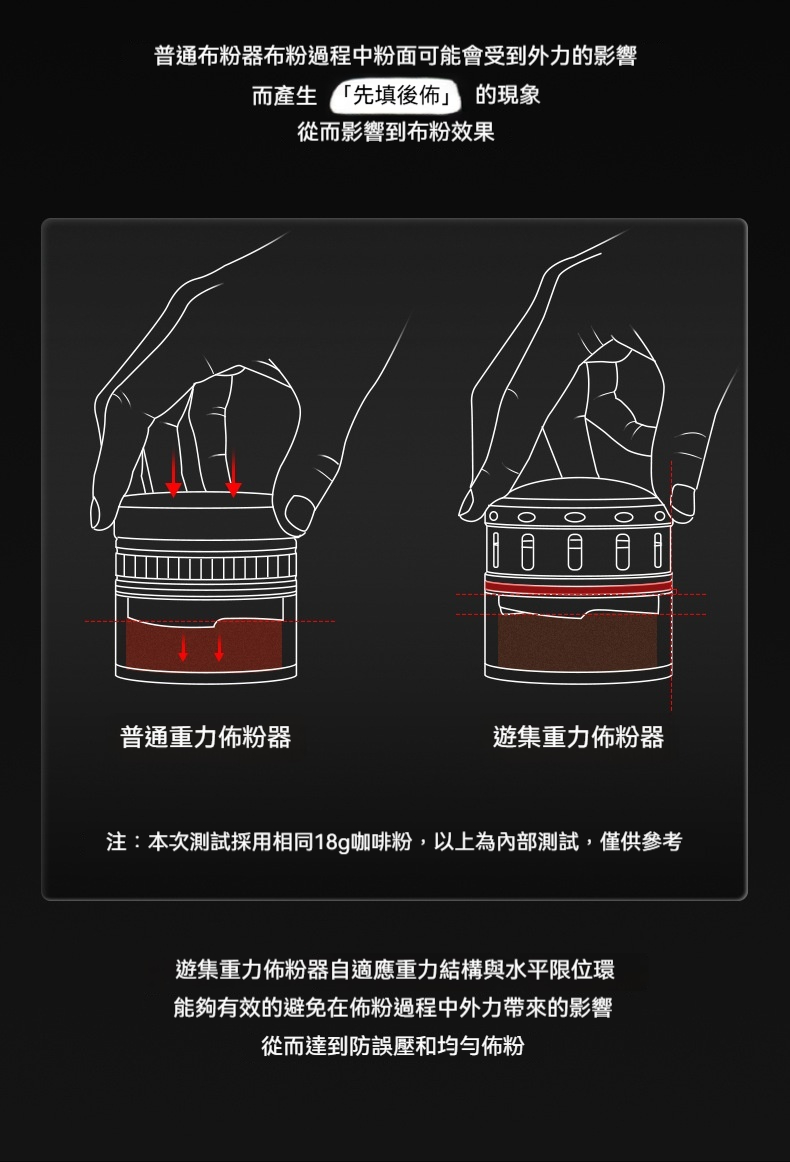 普通布粉器布粉過程中粉面可能會受到外力的影響
而產生「先填後佈」的現象
從而影響到布粉效果

普通重力佈粉器

遊集重力佈粉器

注：本次測試採用相同18g咖啡粉，以上為內部測試，僅供參考

遊集重力佈粉器自適應重力結構與水平限位環
能夠有效的避免在佈粉過程中外力帶來的影響
從而達到防誤壓和均勻佈粉