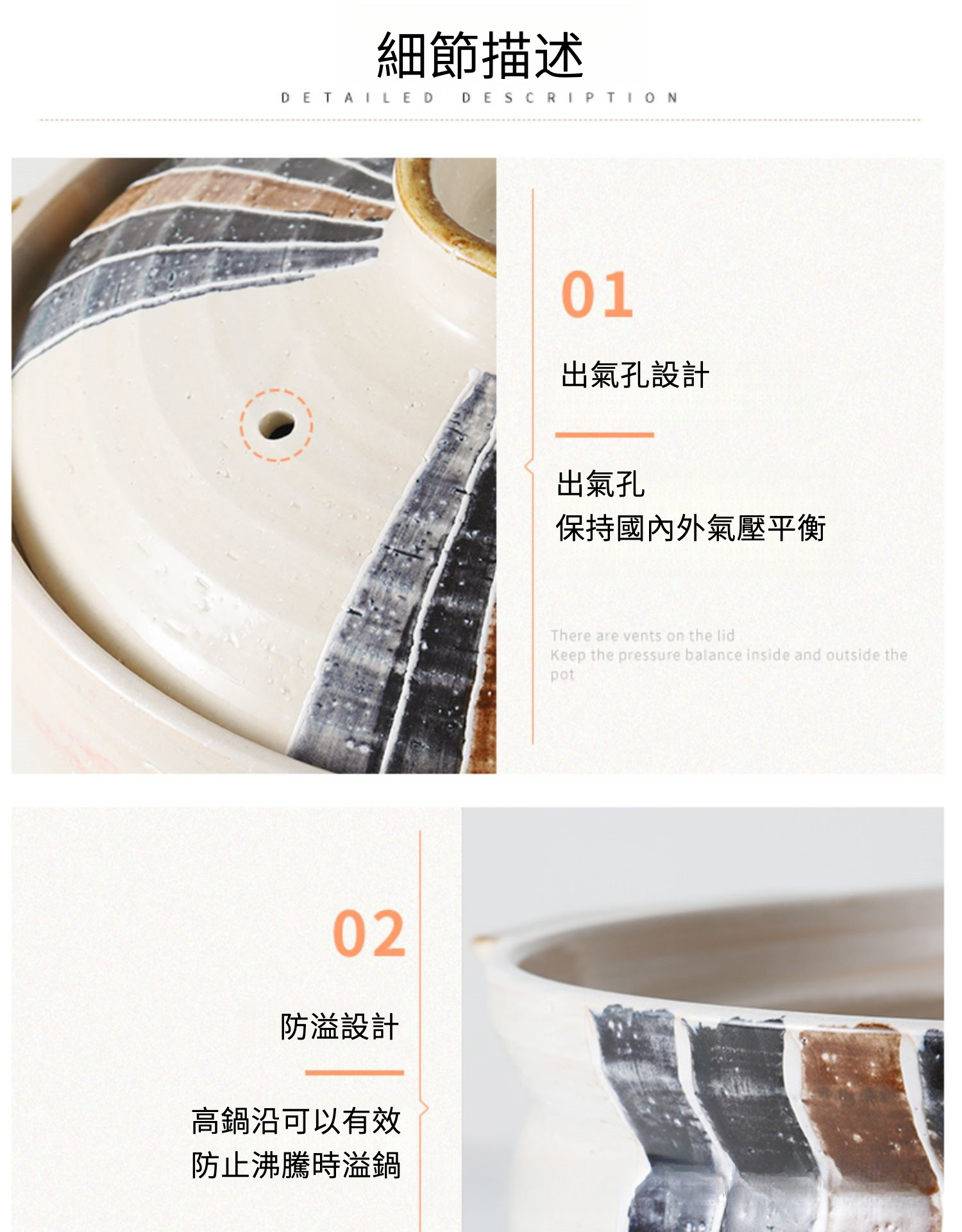 細節描述
DETAILED DESCRIPTION

01

出氣孔設計

出氣孔
保持國內外氣壓平衡

There are vents on the lid
Keep the pressure balance inside and outside the pot

02

防溢設計

高鍋沿可以有效
防止沸騰時溢鍋