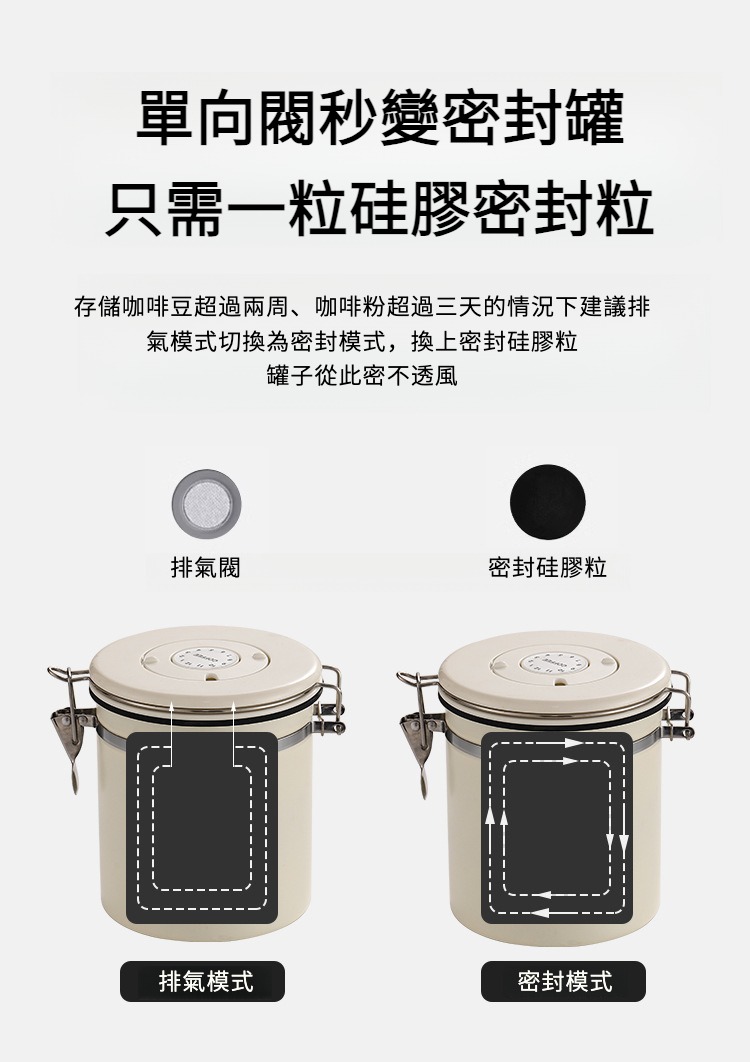 單向閥秒變密封罐
只需一粒硅膠密封粒

存儲咖啡豆超過兩周、咖啡粉超過三天的情況下建議排氣模式切換為密封模式，換上密封硅膠粒
罐子從此密不透風

排氣閥

密封硅膠粒

排氣模式

密封模式