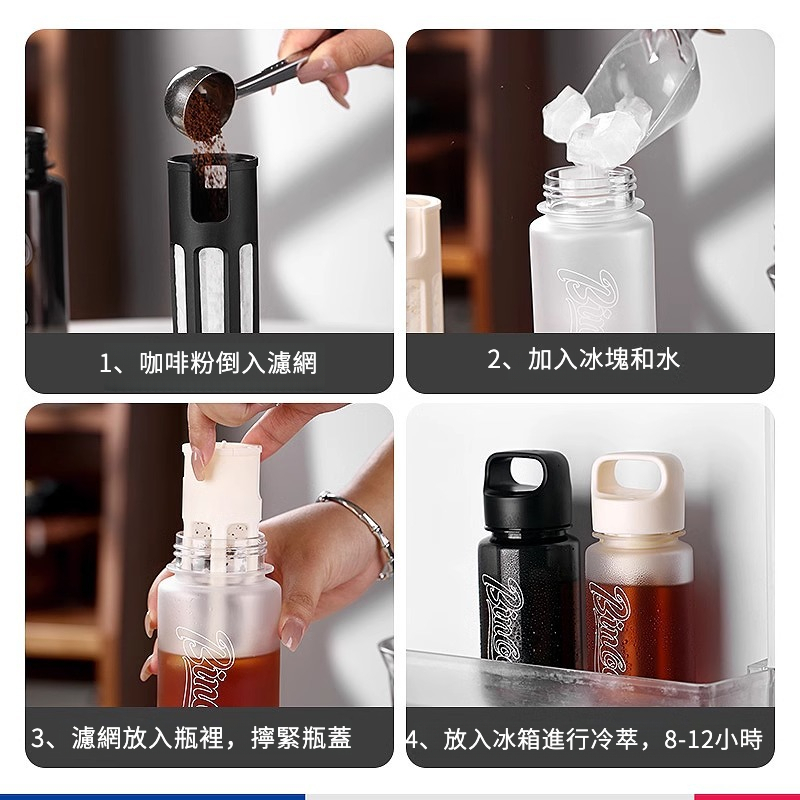 1、咖啡粉倒入濾網

2、加入冰塊和水

3、濾網放入瓶裡，擰緊瓶蓋

4、放入冰箱進行冷萃，8-12小時