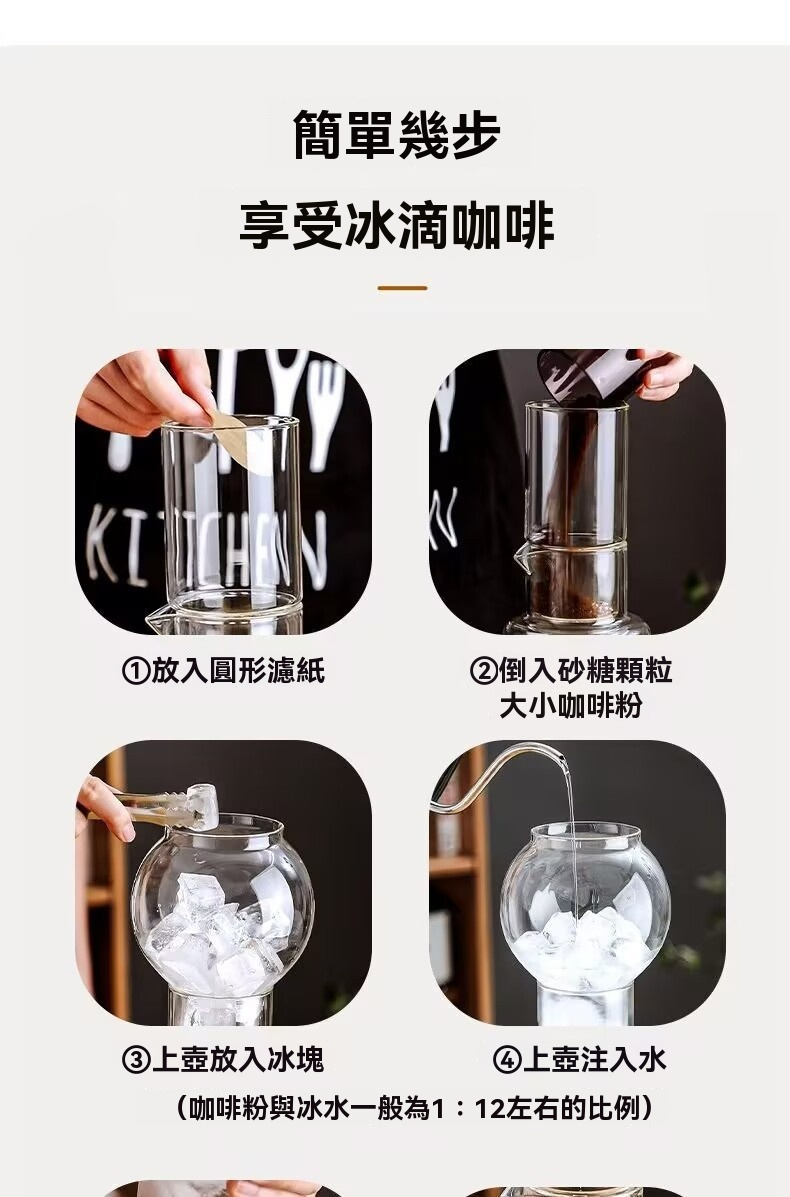 簡單幾步

享受冰滴咖啡

KITCHEN

①放入圓形濾紙

②倒入砂糖顆粒大小咖啡粉

③上壺放入冰塊

④上壺注入水

（咖啡粉與冰水一般為1：12左右的比例）