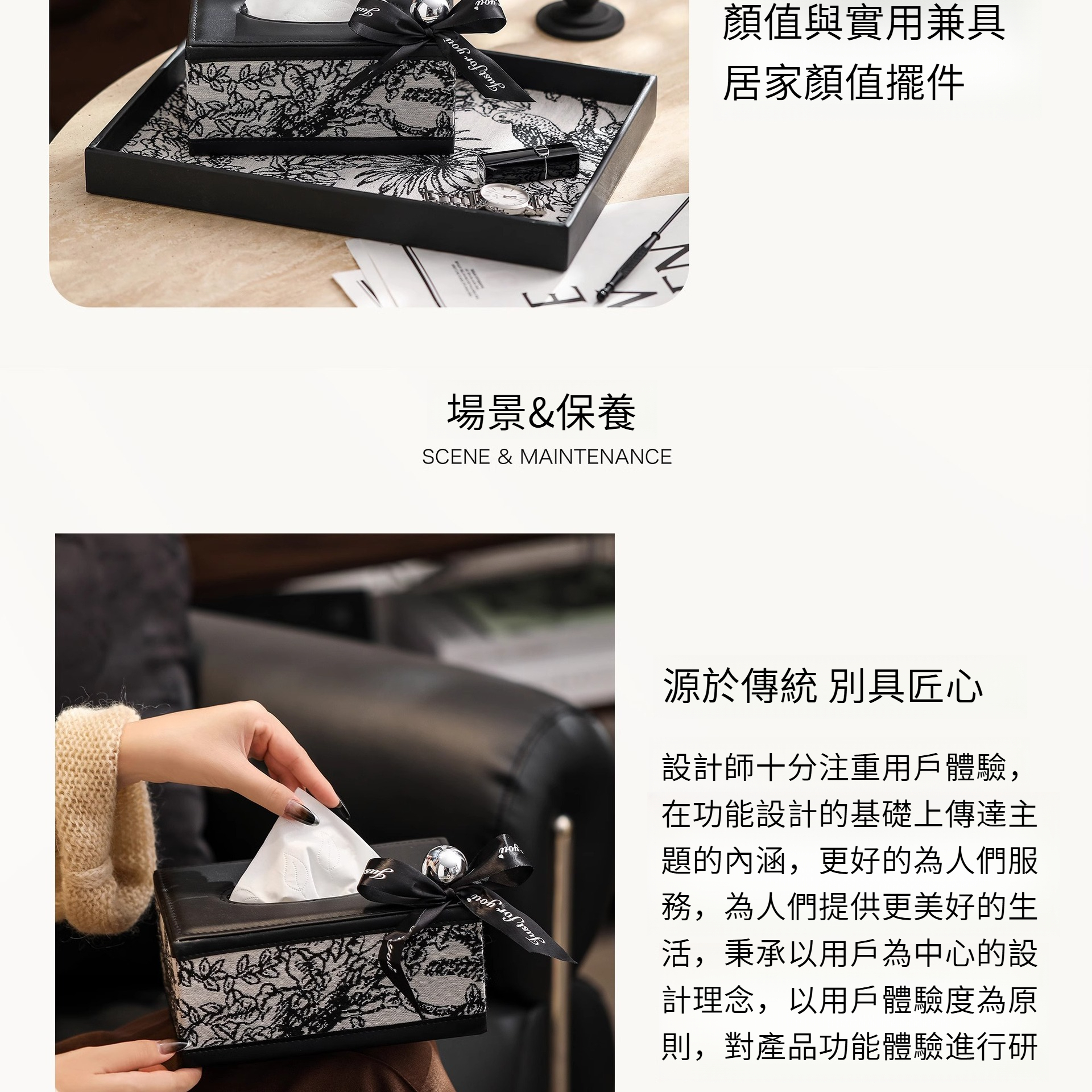 Just for you

顏值與實用兼具
居家顏值擺件

場景&保養
SCENE & MAINTENANCE

Just for you

源於傳統 別具匠心

設計師十分注重用戶體驗，在功能設計的基礎上傳達主題的內涵，更好的為人們服務，為人們提供更美好的生活，秉承以用戶為中心的設計理念，以用戶體驗度為原則，對產品功能體驗進行研